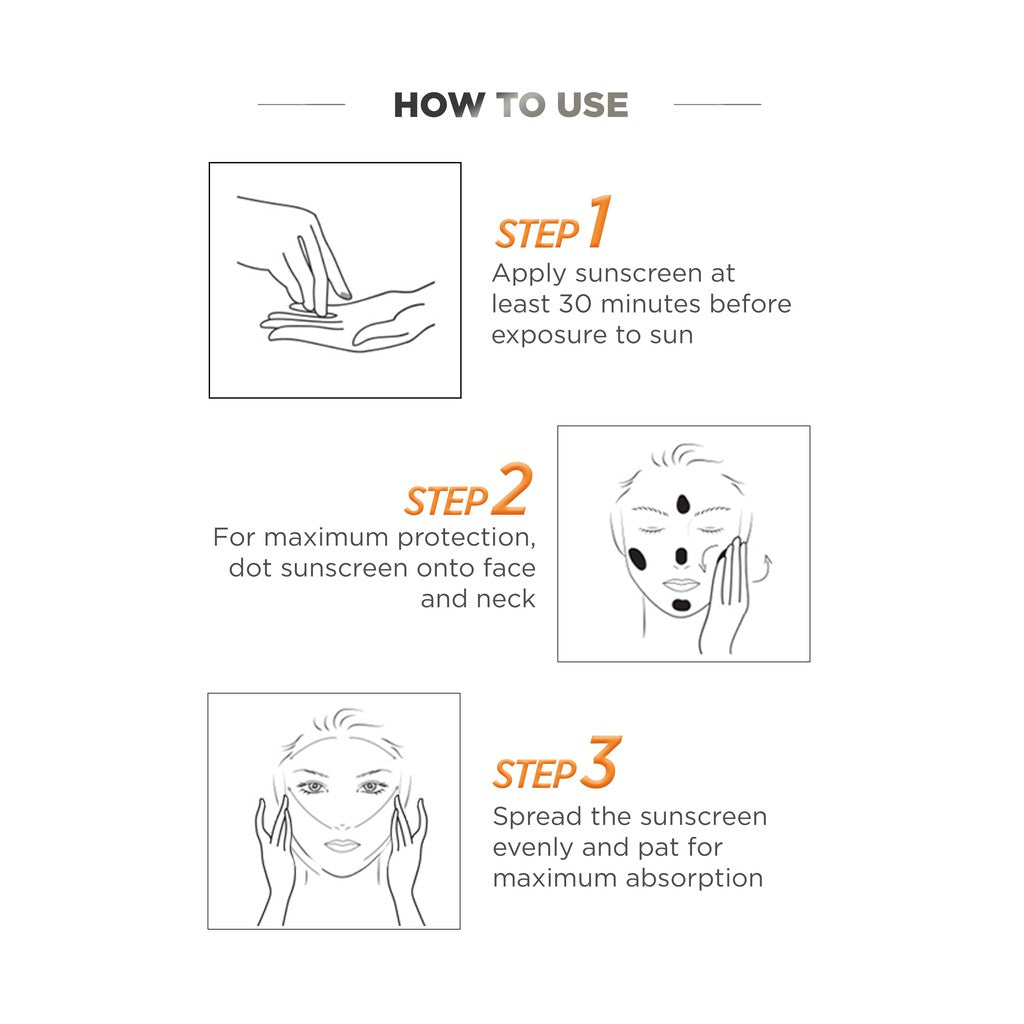 HOW TO USE

STEP 1
Apply sunscreen at least 30 minutes before exposure to sun

STEP 2
For maximum protection, dot sunscreen onto face and neck

STEP 3
Spread the sunscreen evenly and pat for maximum absorption