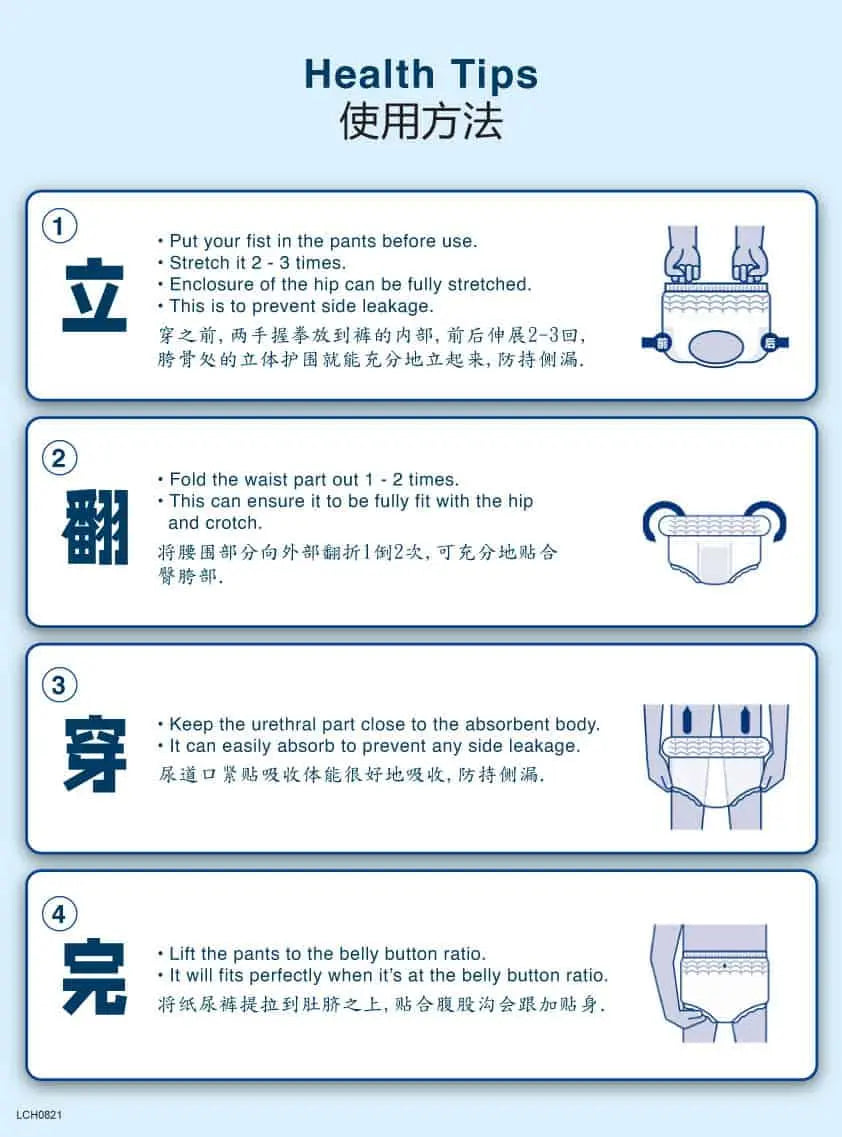 Health Tips
使用方法

1
立
• Put your fist in the pants before use.
• Stretch it 2 - 3 times.
• Enclosure of the hip can be fully stretched.
• This is to prevent side leakage.
穿之前, 两手握拳放到裤的内部, 前后伸展2-3回, 胯骨处的立体护围就能充分地立起来, 防持侧漏.
前
后

2
翻
• Fold the waist part out 1 - 2 times.
• This can ensure it to be fully fit with the hip and crotch.
将腰围部分向外部翻折1倒2次, 可充分地贴合臀胯部.

3
穿
• Keep the urethral part close to the absorbent body.
• It can easily absorb to prevent any side leakage.
尿道口紧贴吸收体能很好地吸收, 防持侧漏.

4
完
• Lift the pants to the belly button ratio.
• It will fits perfectly when it's at the belly button ratio.
将纸尿裤提拉到肚脐之上, 贴合腹股沟会跟加贴身.

LCH0821