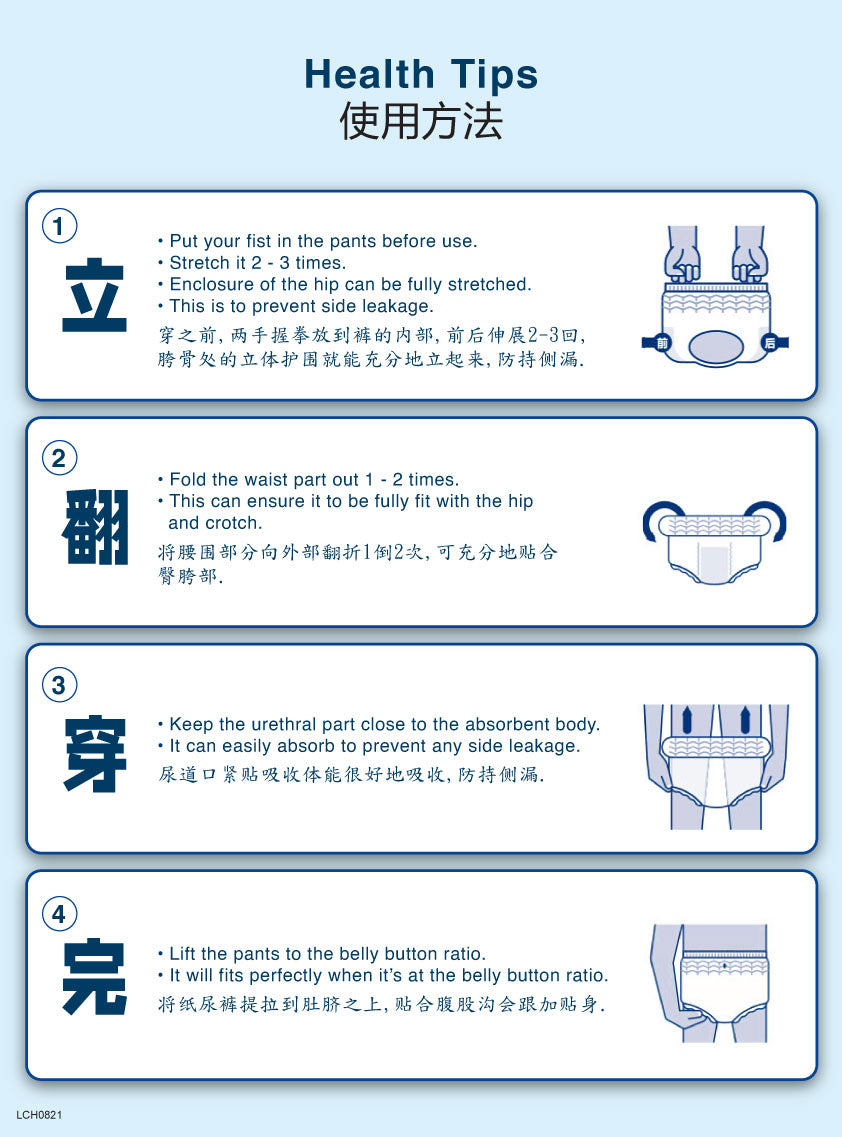 Health Tips
使用方法

1
立
• Put your fist in the pants before use.
• Stretch it 2 - 3 times.
• Enclosure of the hip can be fully stretched.
• This is to prevent side leakage.
穿之前, 两手握拳放到裤的内部, 前后伸展2-3回, 胯骨处的立体护围就能充分地立起来, 防持侧漏.
前
后

2
翻
• Fold the waist part out 1 - 2 times.
• This can ensure it to be fully fit with the hip and crotch.
将腰围部分向外部翻折1倒2次, 可充分地贴合臀胯部.

3
穿
• Keep the urethral part close to the absorbent body.
• It can easily absorb to prevent any side leakage.
尿道口紧贴吸收体能很好地吸收, 防持侧漏.

4
完
• Lift the pants to the belly button ratio.
• It will fits perfectly when it's at the belly button ratio.
将纸尿裤提拉到肚脐之上, 贴合腹股沟会跟加贴身.

LCH0821