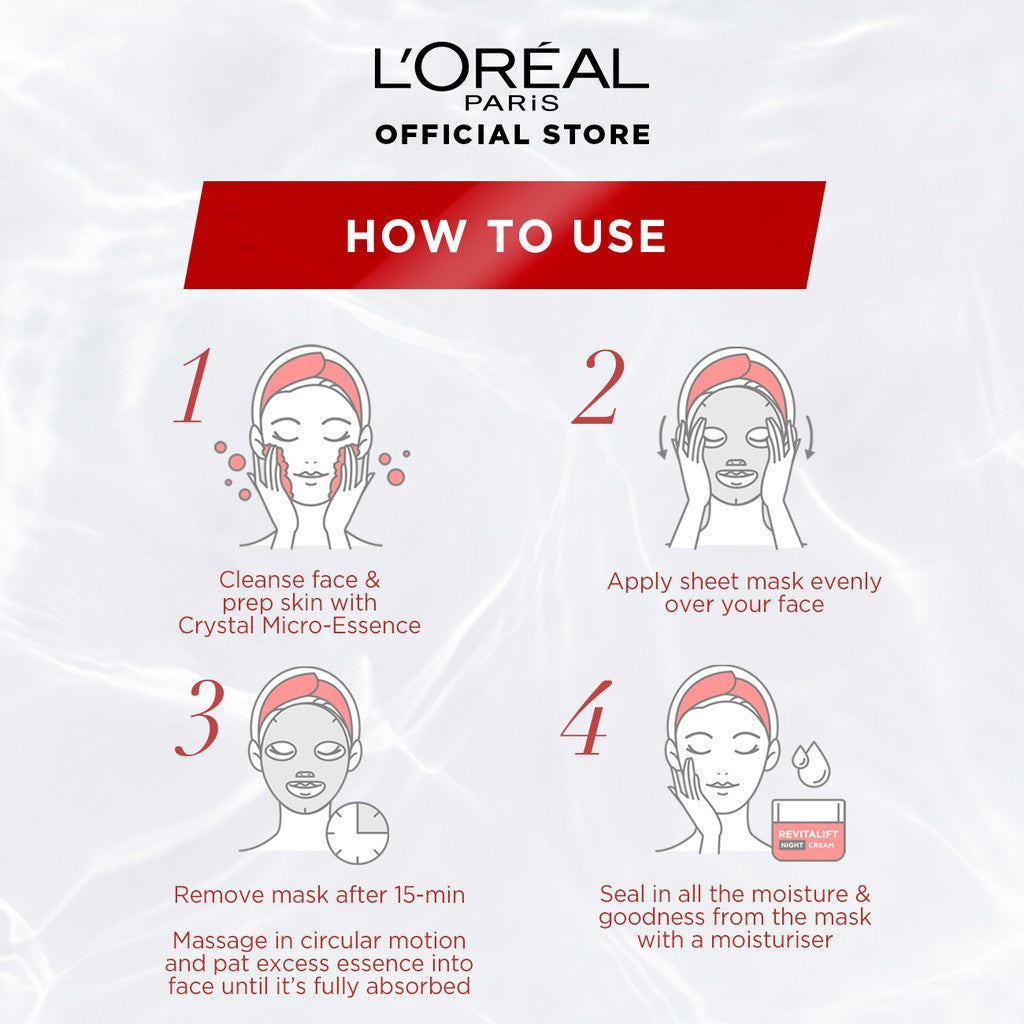 L'ORÉAL
PARiS
OFFICIAL STORE

HOW TO USE

1

Cleanse face & prep skin with Crystal Micro-Essence

2

Apply sheet mask evenly over your face

3

Remove mask after 15-min

Massage in circular motion and pat excess essence into face until it's fully absorbed

4

REVITALIFT
NIGHT CREAM

Seal in all the moisture & goodness from the mask with a moisturiser