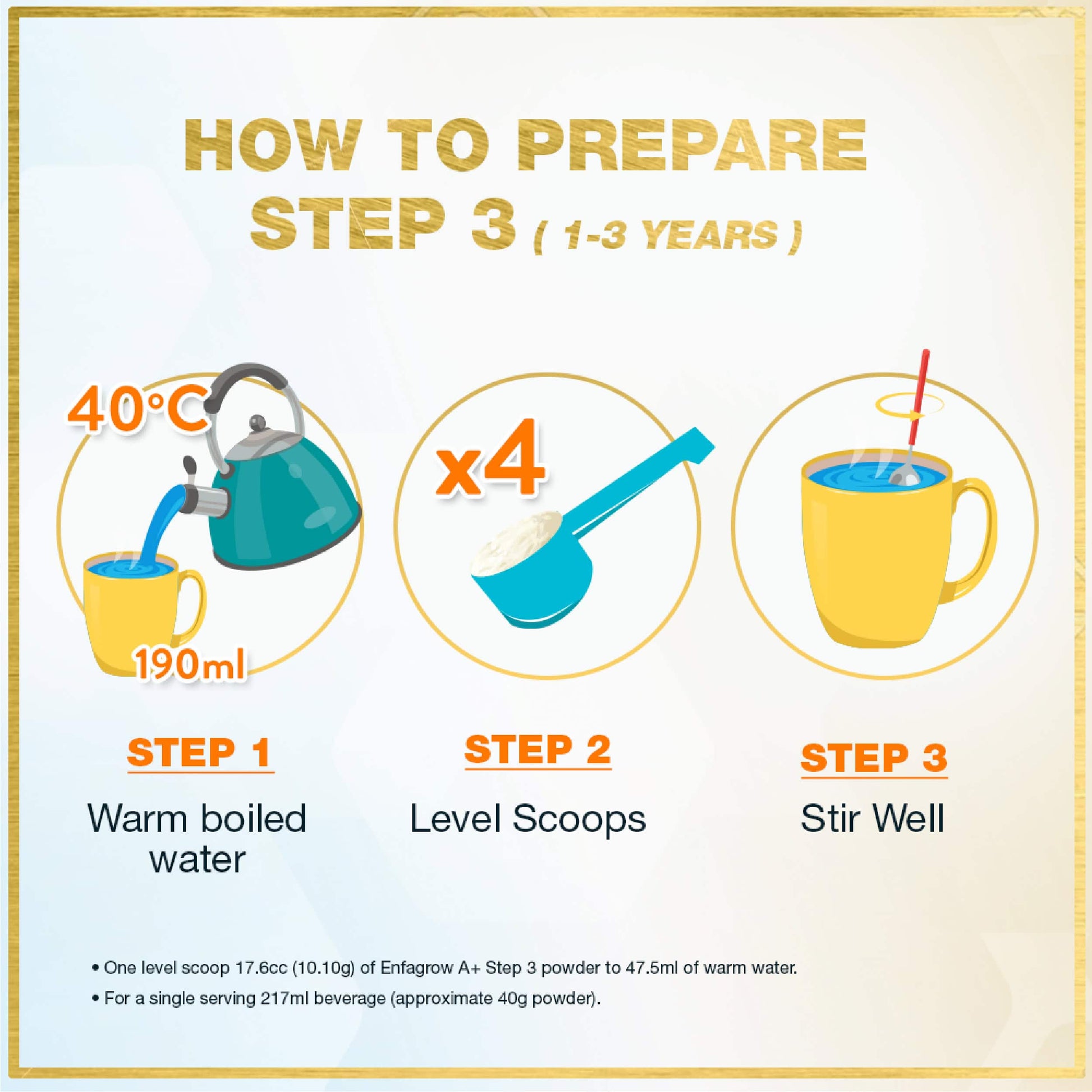 HOW TO PREPARE
STEP 3 ( 1-3 YEARS )

40°C

190ml

x4

STEP 1
Warm boiled water

STEP 2
Level Scoops

STEP 3
Stir Well

• One level scoop 17.6cc (10.10g) of Enfagrow A+ Step 3 powder to 47.5ml of warm water.
• For a single serving 217ml beverage (approximate 40g powder).