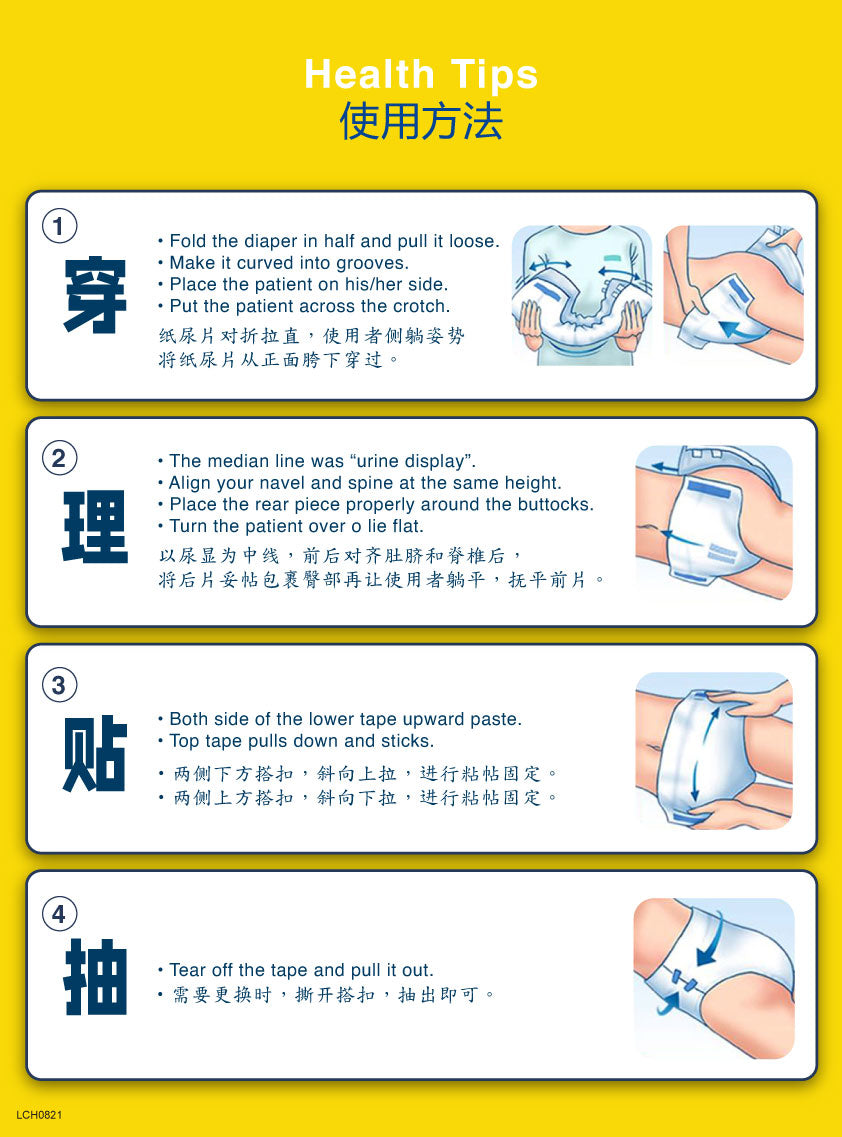 Health Tips
使用方法

1
穿
• Fold the diaper in half and pull it loose.
• Make it curved into grooves.
• Place the patient on his/her side.
• Put the patient across the crotch.
纸尿片对折拉直，使用者侧躺姿势
将纸尿片从正面胯下穿过。

2
理
• The median line was “urine display”.
• Align your navel and spine at the same height.
• Place the rear piece properly around the buttocks.
• Turn the patient over o lie flat.
以尿显为中线，前后对齐肚脐和脊椎后，
将后片妥帖包裹臀部再让使用者躺平，抚平前片。

3
贴
• Both side of the lower tape upward paste.
• Top tape pulls down and sticks.
• 两侧下方搭扣，斜向上拉，进行粘帖固定。
• 两侧上方搭扣，斜向下拉，进行粘帖固定。

4
抽
• Tear off the tape and pull it out.
• 需要更换时，撕开搭扣，抽出即可。

LCH0821