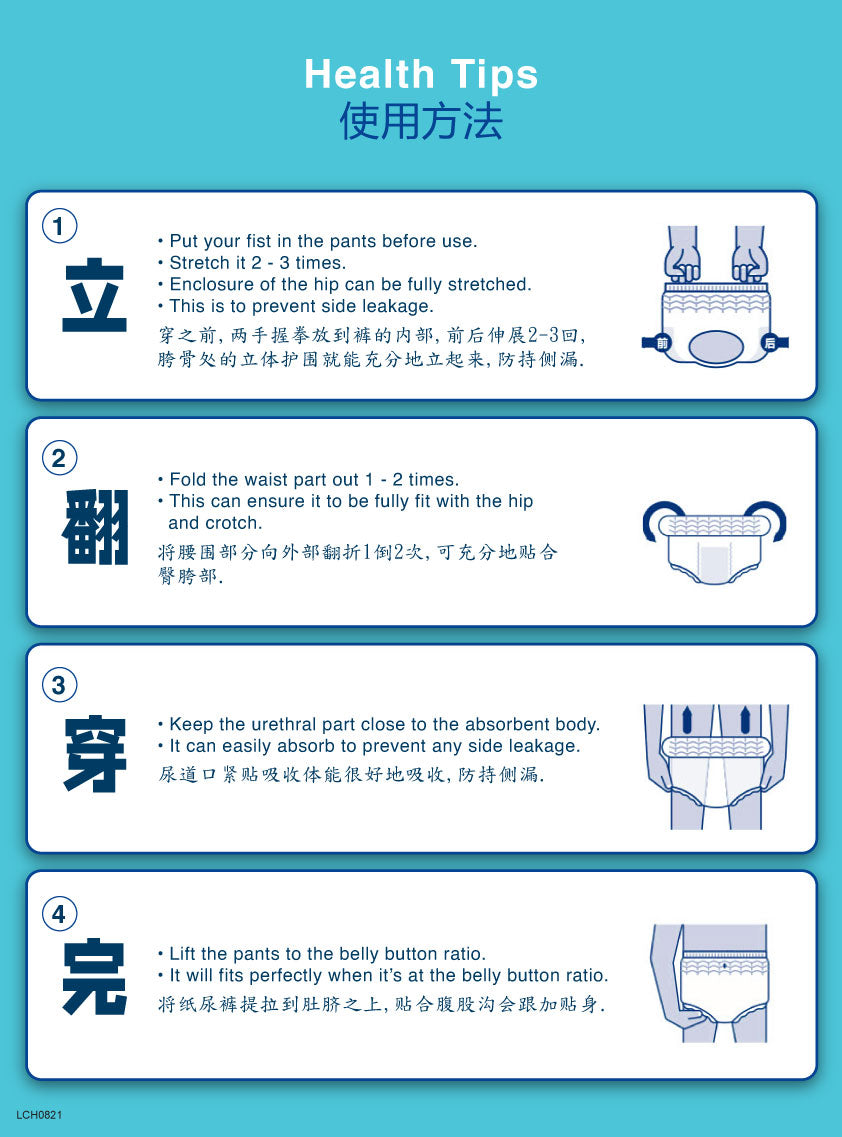 Health Tips
使用方法

1
立
• Put your fist in the pants before use.
• Stretch it 2 - 3 times.
• Enclosure of the hip can be fully stretched.
• This is to prevent side leakage.
穿之前, 两手握拳放到裤的内部, 前后伸展2-3回, 胯骨处的立体护围就能充分地立起来, 防持侧漏.
前
后

2
翻
• Fold the waist part out 1 - 2 times.
• This can ensure it to be fully fit with the hip and crotch.
将腰围部分向外部翻折1倒2次, 可充分地贴合臀胯部.

3
穿
• Keep the urethral part close to the absorbent body.
• It can easily absorb to prevent any side leakage.
尿道口紧贴吸收体能很好地吸收, 防持侧漏.

4
完
• Lift the pants to the belly button ratio.
• It will fits perfectly when it's at the belly button ratio.
将纸尿裤提拉到肚脐之上, 贴合腹股沟会跟加贴身.

LCH0821