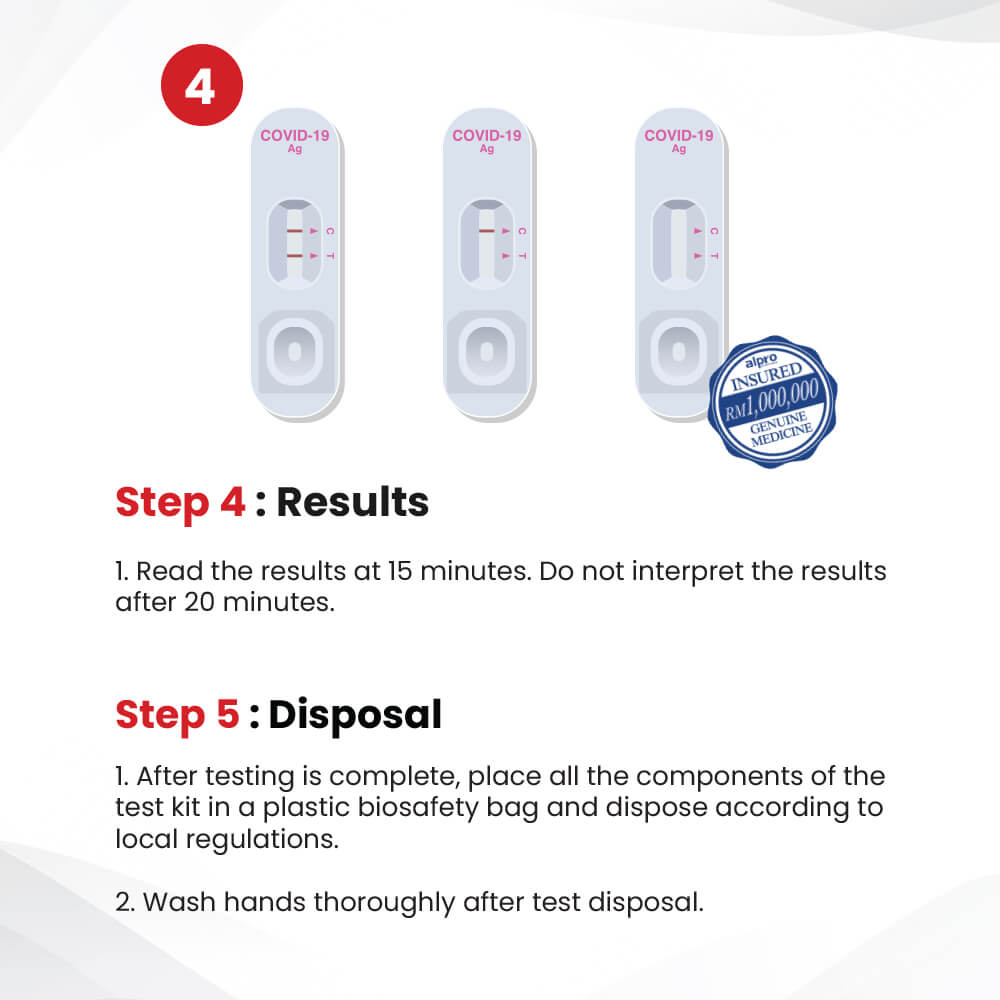 4

COVID-19
Ag
C
T

COVID-19
Ag
C
T

COVID-19
Ag
C
T

alpro
INSURED
RM1,000,000
GENUINE
MEDICINE

Step 4 : Results

1. Read the results at 15 minutes. Do not interpret the results after 20 minutes.

Step 5 : Disposal

1. After testing is complete, place all the components of the test kit in a plastic biosafety bag and dispose according to local regulations.

2. Wash hands thoroughly after test disposal.