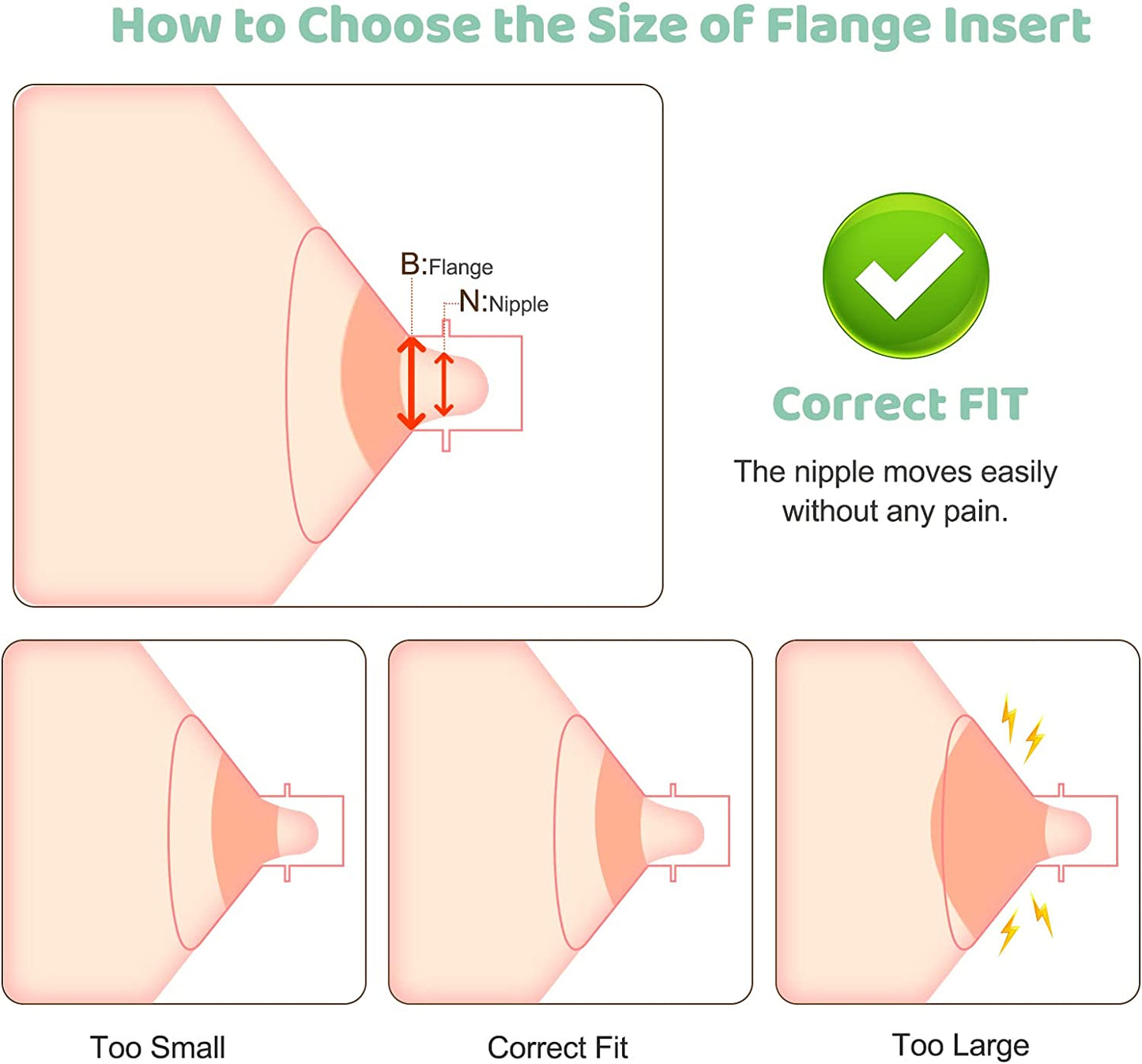 How to Choose the Size of Flange Insert

B:Flange
N:Nipple

Correct FIT

The nipple moves easily without any pain.

Too Small

Correct Fit

Too Large