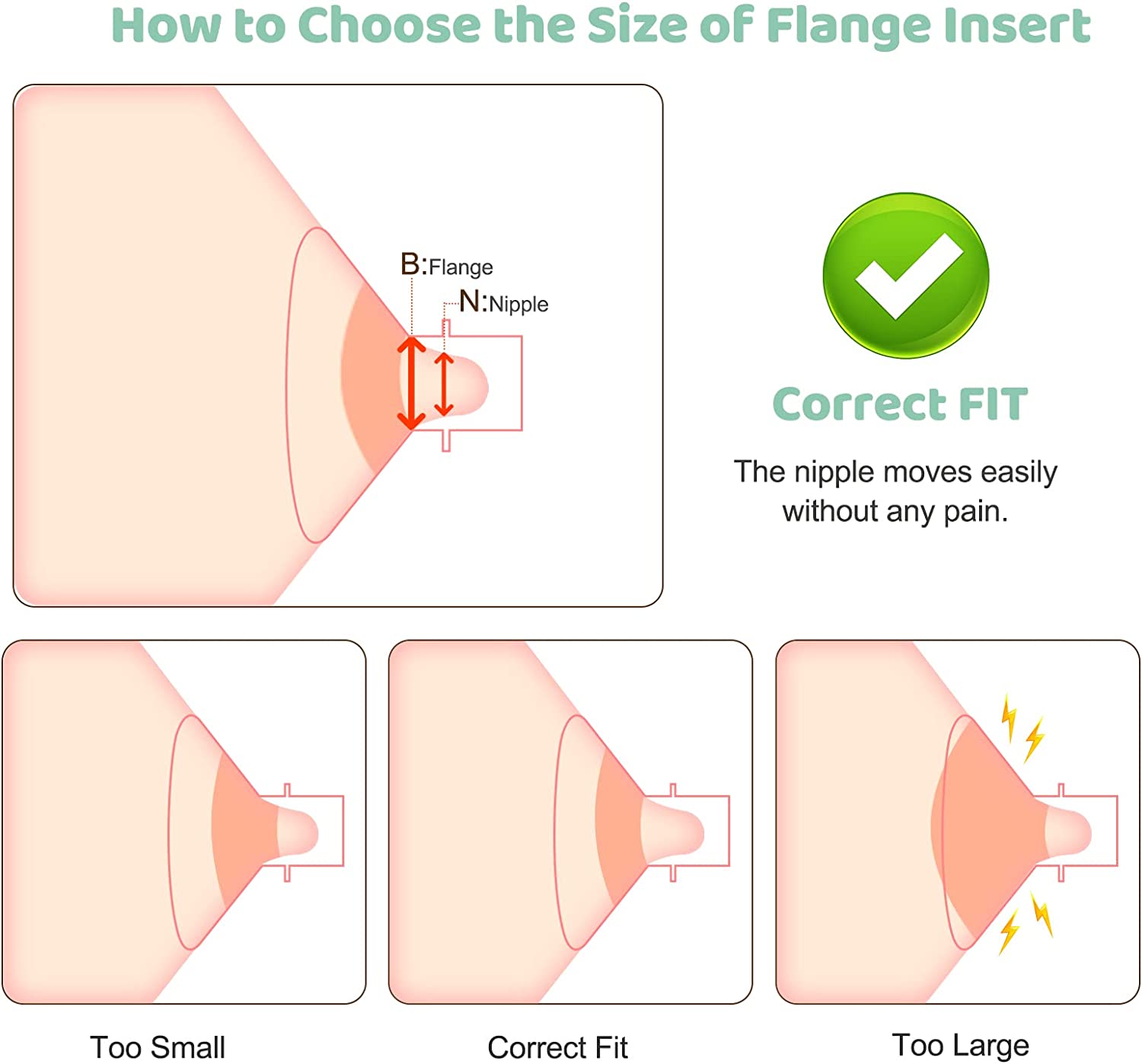 How to Choose the Size of Flange Insert

B:Flange
N:Nipple

Correct FIT

The nipple moves easily without any pain.

Too Small

Correct Fit

Too Large