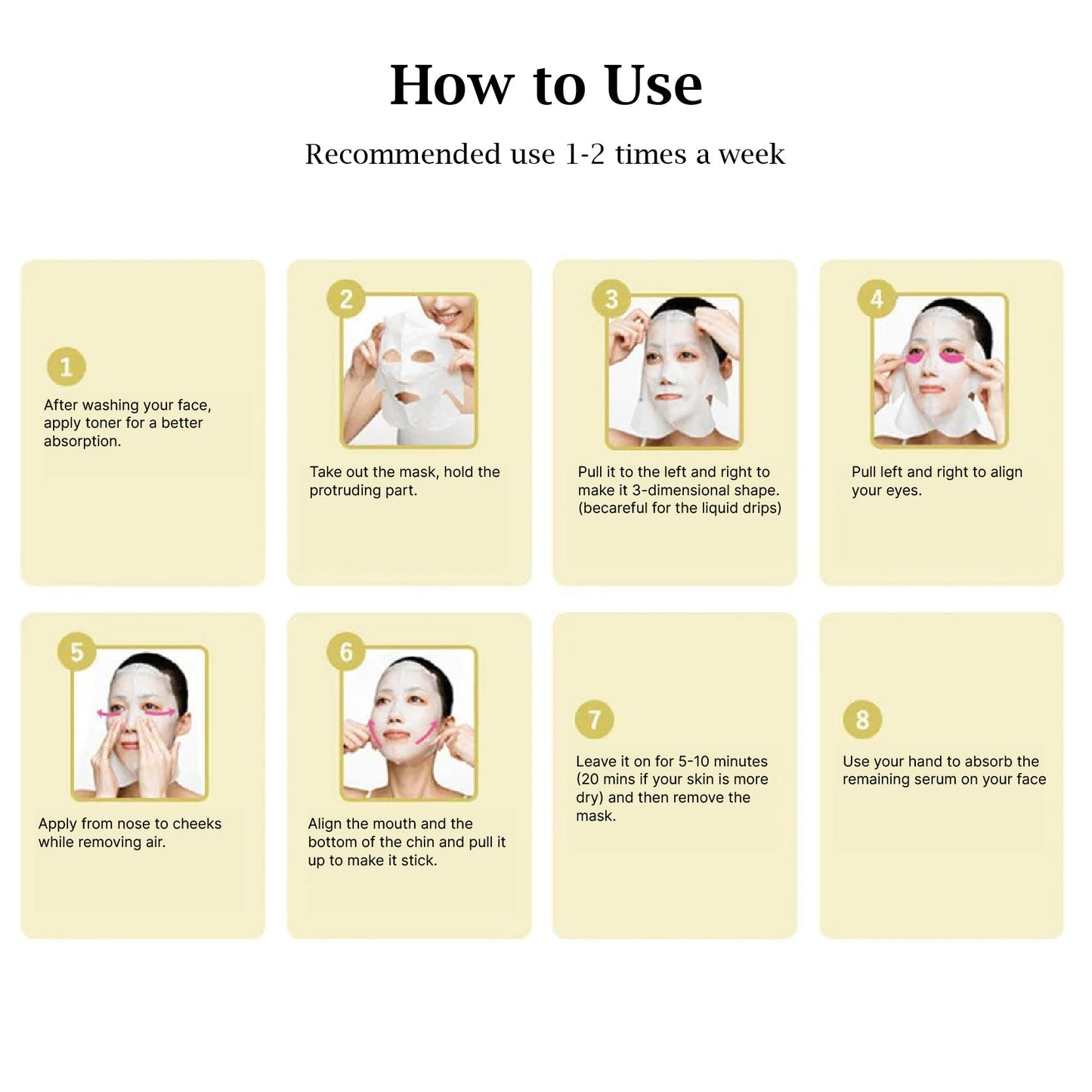 How to Use

Recommended use 1-2 times a week

1

After washing your face, apply toner for a better absorption.

2

Take out the mask, hold the protruding part.

3

Pull it to the left and right to make it 3-dimensional shape. (becareful for the liquid drips)

4

Pull left and right to align your eyes.

5

Apply from nose to cheeks while removing air.

6

Align the mouth and the bottom of the chin and pull it up to make it stick.

7

Leave it on for 5-10 minutes (20 mins if your skin is more dry) and then remove the mask.

8

Use your hand to absorb the remaining serum on your face