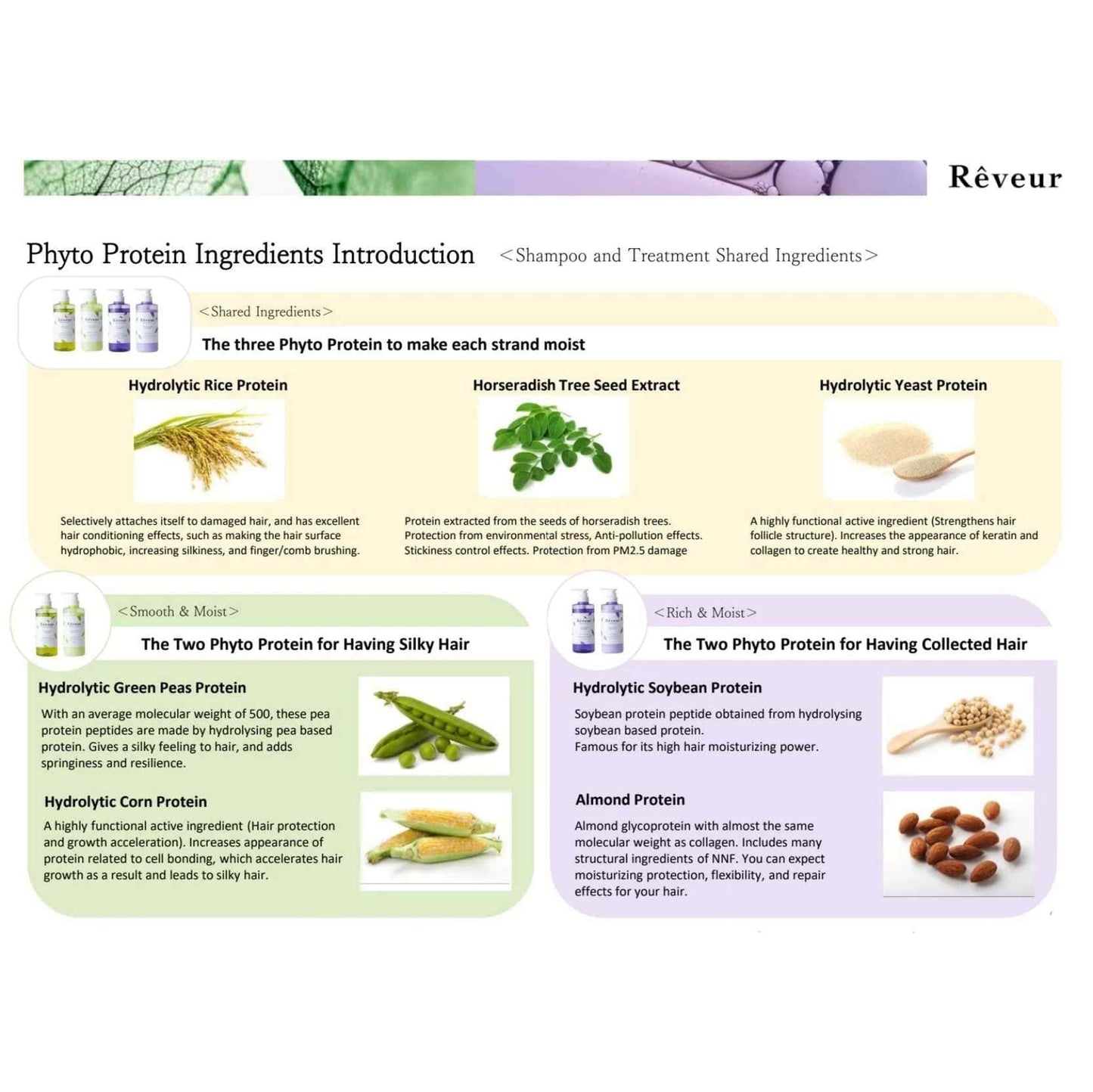 Rêveur

Phyto Protein Ingredients Introduction <Shampoo and Treatment Shared Ingredients>

<Shared Ingredients>

The three Phyto Protein to make each strand moist

Hydrolytic Rice Protein

Selectively attaches itself to damaged hair, and has excellent hair conditioning effects, such as making the hair surface hydrophobic, increasing silkiness, and finger/comb brushing.

Horseradish Tree Seed Extract

Protein extracted from the seeds of horseradish trees. Protection from environmental stress, Anti-pollution effects. Stickiness control effects. Protection from PM2.5 damage

Hydrolytic Yeast Protein

A highly functional active ingredient (Strengthens hair follicle structure). Increases the appearance of keratin and collagen to create healthy and strong hair.

<Smooth & Moist>

The Two Phyto Protein for Having Silky Hair

Hydrolytic Green Peas Protein

With an average molecular weight of 500, these pea protein peptides are made by hydrolysing pea based protein. Gives a silky feeling to hair, and adds springiness and resilience.

Hydrolytic Corn Protein

A highly functional active ingredient (Hair protection and growth acceleration). Increases appearance of protein related to cell bonding, which accelerates hair growth as a result and leads to silky hair.

<Rich & Moist>

The Two Phyto Protein for Having Collected Hair

Hydrolytic Soybean Protein

Soybean protein peptide obtained from hydrolysing soybean based protein.
Famous for its high hair moisturizing power.

Almond Protein

Almond glycoprotein with almost the same molecular weight as collagen. Includes many structural ingredients of NNF. You can expect moisturizing protection, flexibility, and repair effects for your hair.