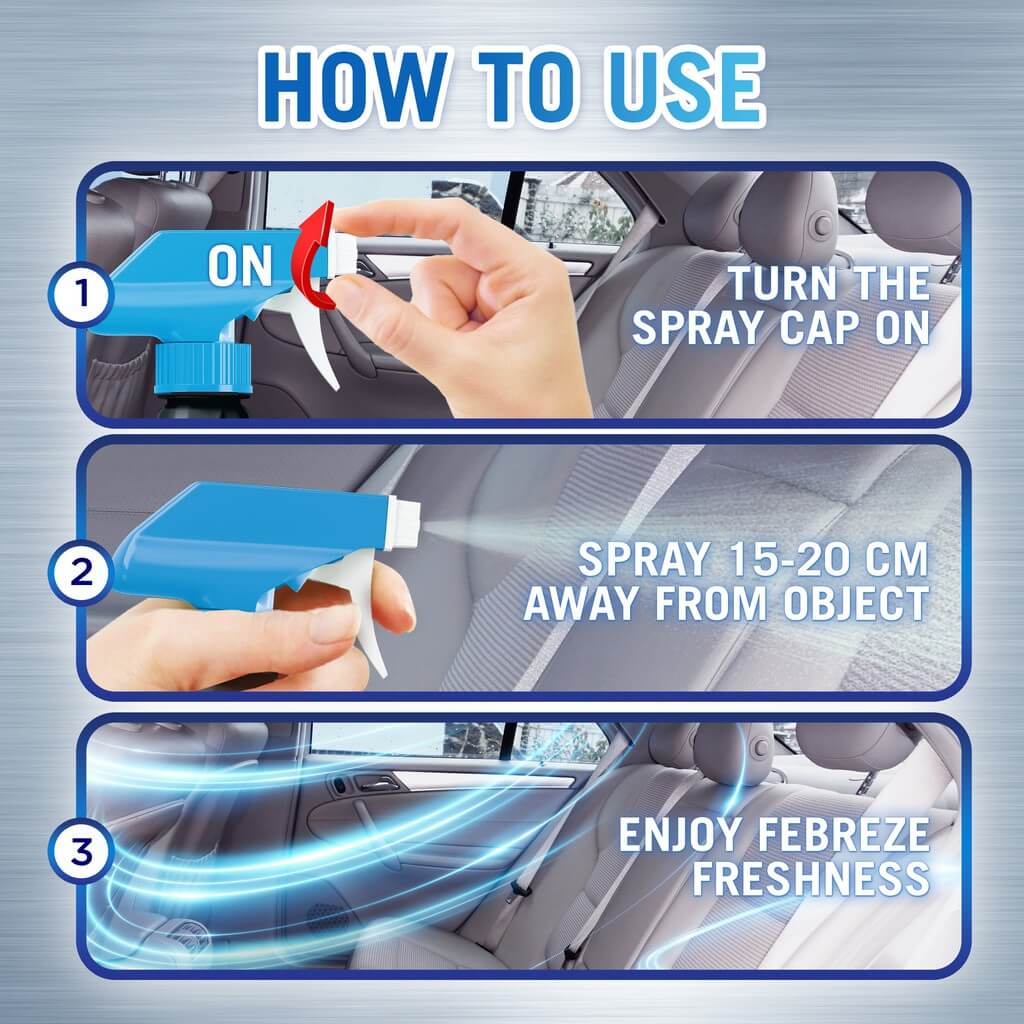 HOW TO USE

1

ON

TURN THE SPRAY CAP ON

2

SPRAY 15-20 CM AWAY FROM OBJECT

3

ENJOY FEBREZE FRESHNESS