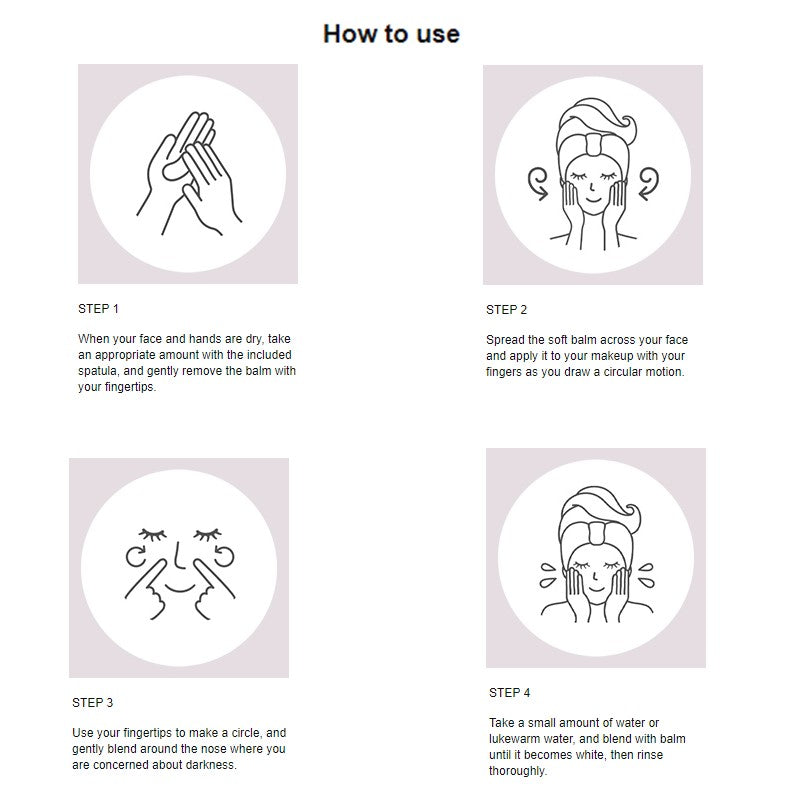 How to use

STEP 1

When your face and hands are dry, take an appropriate amount with the included spatula, and gently remove the balm with your fingertips.

STEP 2

Spread the soft balm across your face and apply it to your makeup with your fingers as you draw a circular motion.

STEP 3

Use your fingertips to make a circle, and gently blend around the nose where you are concerned about darkness.

STEP 4

Take a small amount of water or lukewarm water, and blend with balm until it becomes white, then rinse thoroughly.