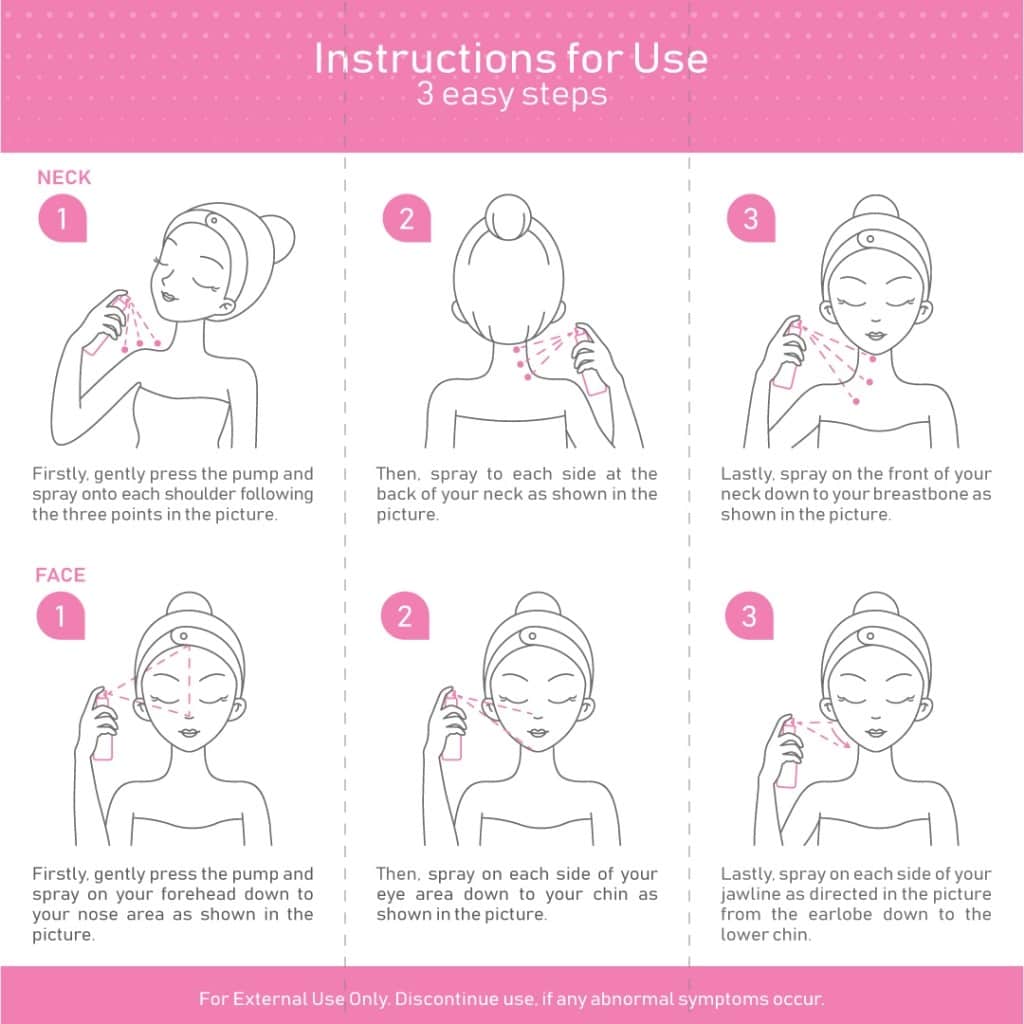 Instructions for Use
3 easy steps

NECK

1

Firstly, gently press the pump and spray onto each shoulder following the three points in the picture.

2

Then, spray to each side at the back of your neck as shown in the picture.

3

Lastly, spray on the front of your neck down to your breastbone as shown in the picture.

FACE

1

Firstly, gently press the pump and spray on your forehead down to your nose area as shown in the picture.

2

Then, spray on each side of your eye area down to your chin as shown in the picture.

3

Lastly, spray on each side of your jawline as directed in the picture from the earlobe down to the lower chin.

For External Use Only. Discontinue use, if any abnormal symptoms occur.