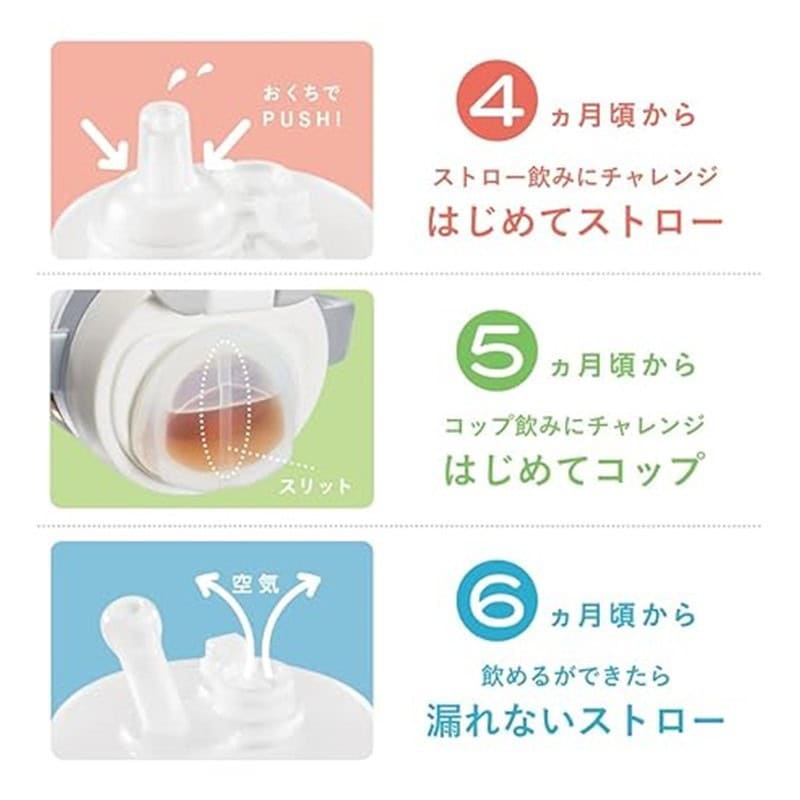 おくちで
PUSH!

4ヵ月頃から

ストロー飲みにチャレンジ
はじめてストロー

スリット

5ヵ月頃から

コップ飲みにチャレンジ
はじめてコップ

空気

6ヵ月頃から

飲めるができたら
漏れないストロー