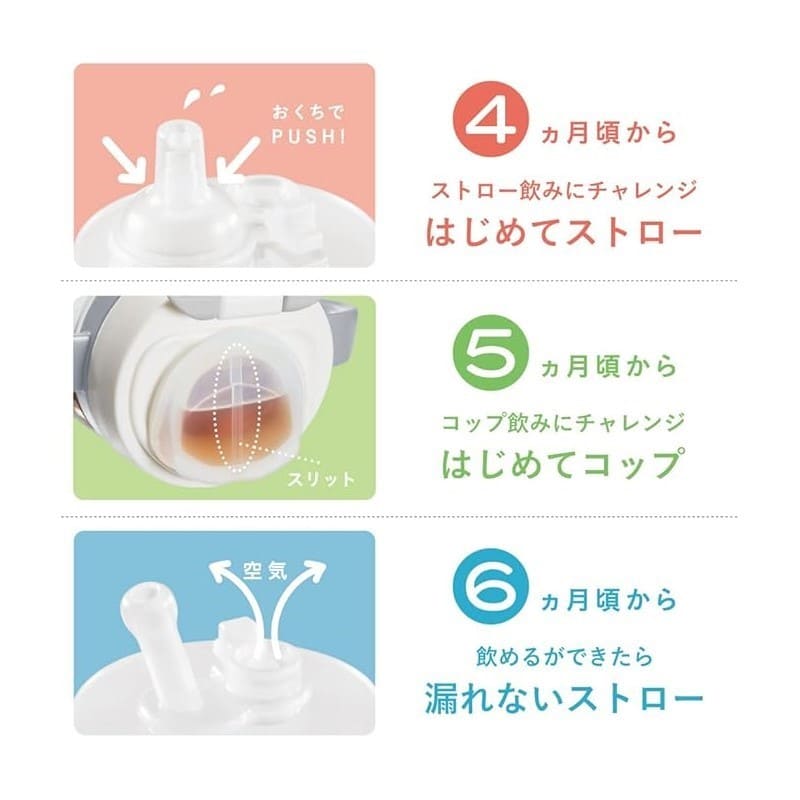 おくちで
PUSH!

4ヵ月頃から
ストロー飲みにチャレンジ
はじめてストロー

スリット

5ヵ月頃から
コップ飲みにチャレンジ
はじめてコップ

空気

6ヵ月頃から
飲めるができたら
漏れないストロー