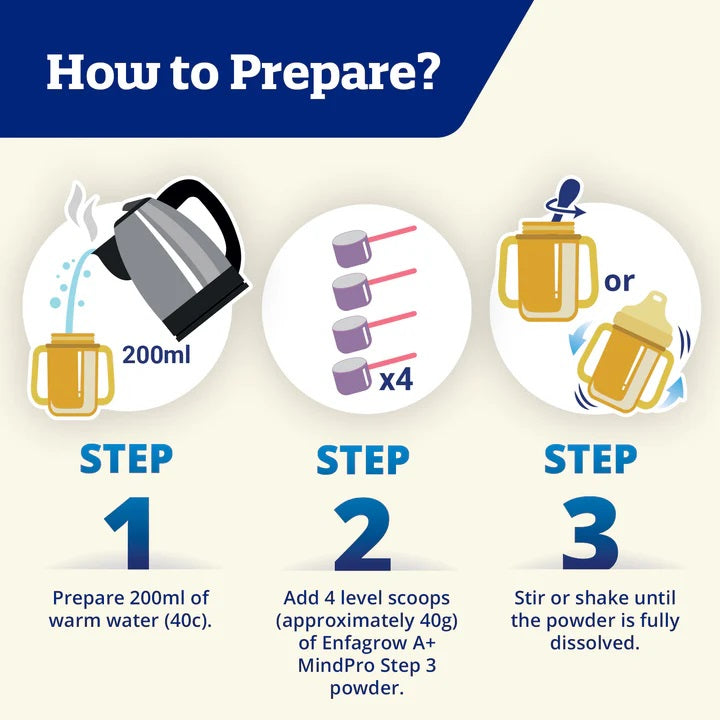 How to Prepare?

200ml

x4

or

STEP
1
Prepare 200ml of warm water (40c).

STEP
2
Add 4 level scoops (approximately 40g) of Enfagrow A+ MindPro Step 3 powder.

STEP
3
Stir or shake until the powder is fully dissolved.