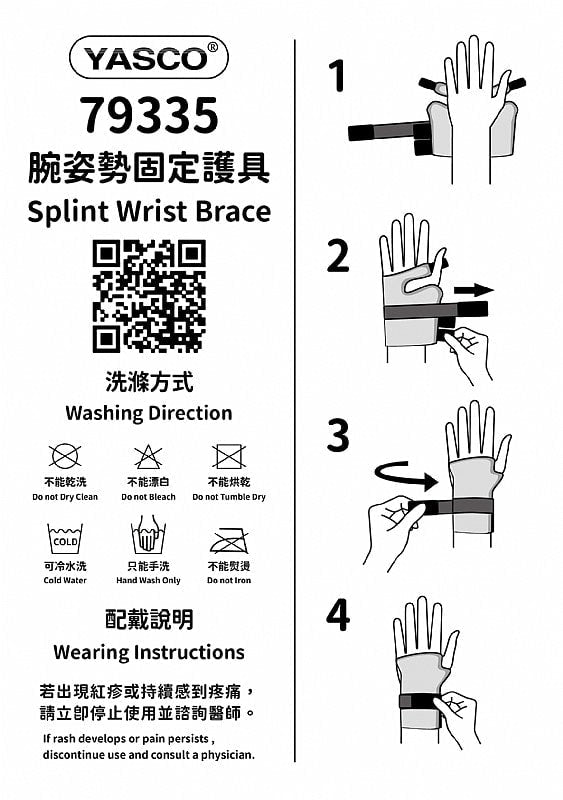 YASCO®

79335

腕姿勢固定護具

Splint Wrist Brace

洗滌方式

Washing Direction

不能乾洗
Do not Dry Clean

不能漂白
Do not Bleach

不能烘乾
Do not Tumble Dry

COLD

可冷水洗
Cold Water

只能手洗
Hand Wash Only

不能熨燙
Do not Iron

配戴說明

Wearing Instructions

若出現紅疹或持續感到疼痛，請立即停止使用並諮詢醫師。

If rash develops or pain persists , discontinue use and consult a physician.

1

2

3

4