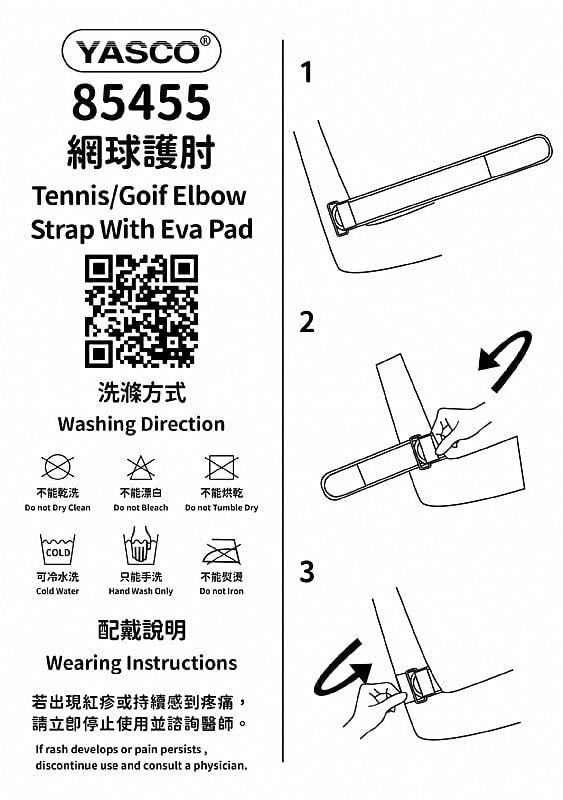 YASCO®

85455

網球護肘

Tennis/Goif Elbow Strap With Eva Pad

洗滌方式

Washing Direction

不能乾洗
Do not Dry Clean

不能漂白
Do not Bleach

不能烘乾
Do not Tumble Dry

COLD

可冷水洗
Cold Water

只能手洗
Hand Wash Only

不能熨燙
Do not Iron

配戴說明

Wearing Instructions

若出現紅疹或持續感到疼痛，請立即停止使用並諮詢醫師。

If rash develops or pain persists , discontinue use and consult a physician.

1

2

3