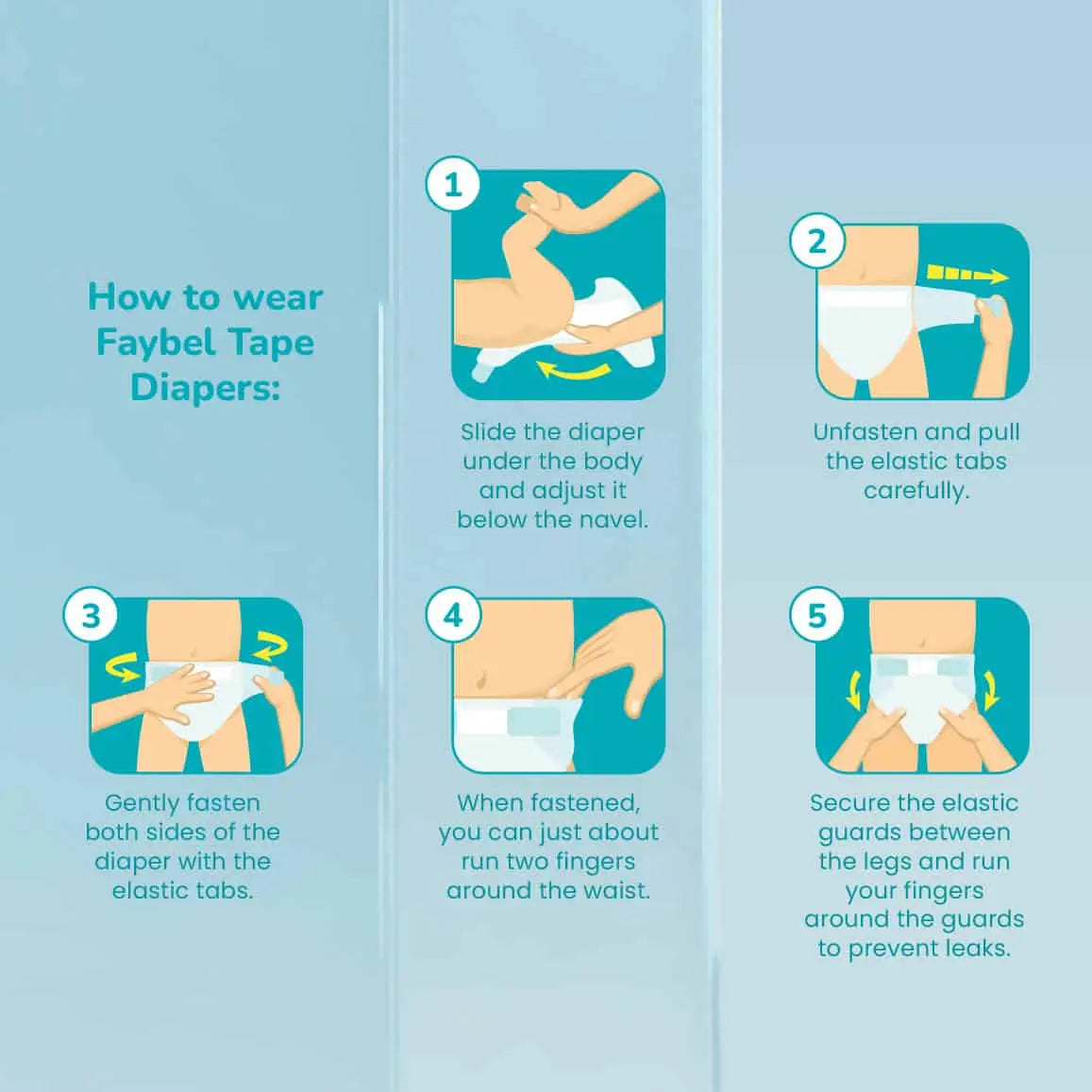 How to wear Faybel Tape Diapers:

1

Slide the diaper under the body and adjust it below the navel.

2

Unfasten and pull the elastic tabs carefully.

3

Gently fasten both sides of the diaper with the elastic tabs.

4

When fastened, you can just about run two fingers around the waist.

5

Secure the elastic guards between the legs and run your fingers around the guards to prevent leaks.