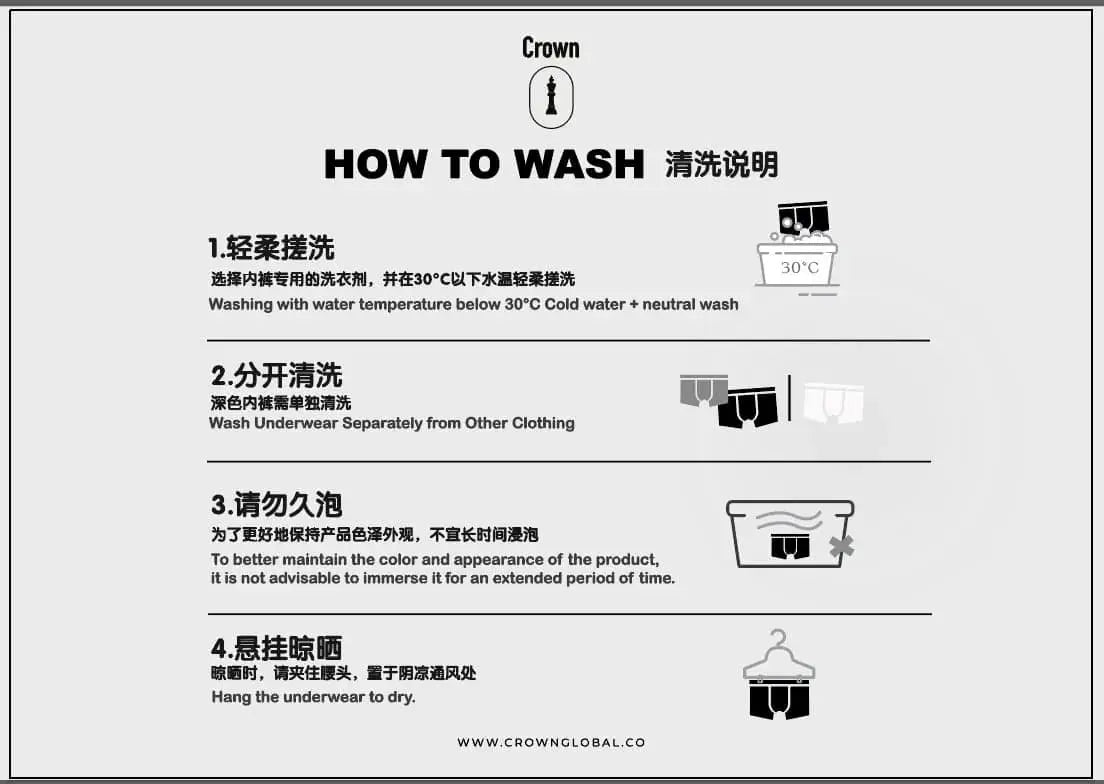 Crown

HOW TO WASH 清洗说明

1.轻柔搓洗
选择内裤专用的洗衣剂，并在30°C以下水温轻柔搓洗
Washing with water temperature below 30°C Cold water + neutral wash

30°C

2.分开清洗
深色内裤需单独清洗
Wash Underwear Separately from Other Clothing

3.请勿久泡
为了更好地保持产品色泽外观，不宜长时间浸泡
To better maintain the color and appearance of the product, it is not advisable to immerse it for an extended period of time.

4.悬挂晾晒
晾晒时，请夹住腰头，置于阴凉通风处
Hang the underwear to dry.

WWW.CROWNGLOBAL.CO