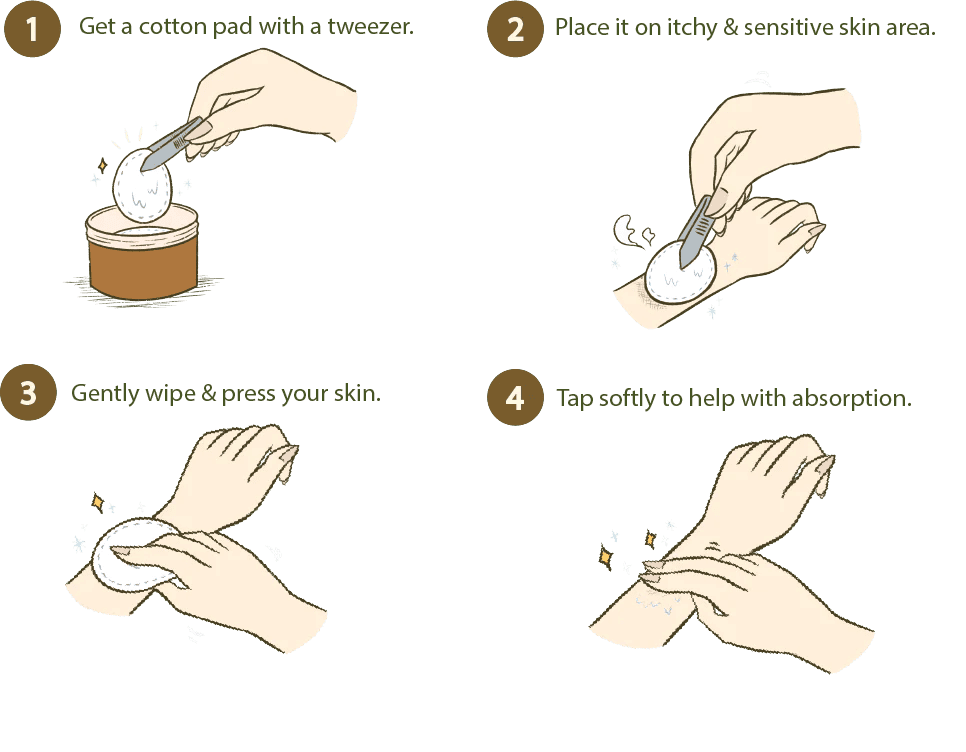 1 Get a cotton pad with a tweezer.

2 Place it on itchy & sensitive skin area.

3 Gently wipe & press your skin.

4 Tap softly to help with absorption.