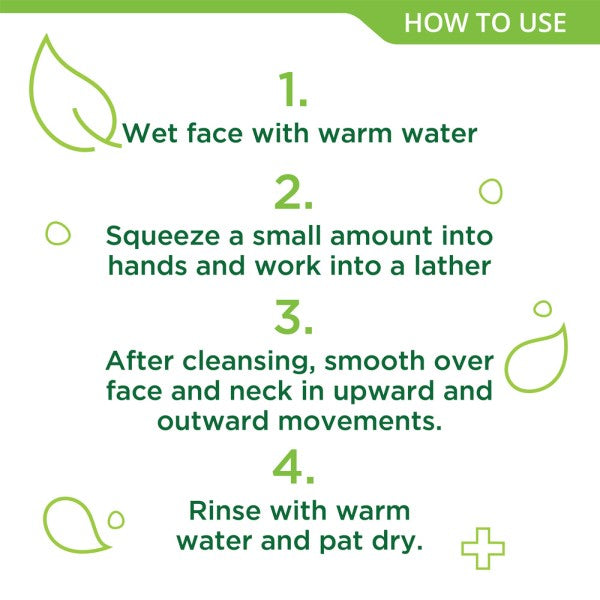 HOW TO USE

1.
Wet face with warm water

2.
Squeeze a small amount into hands and work into a lather

3.
After cleansing, smooth over face and neck in upward and outward movements.

4.
Rinse with warm water and pat dry.