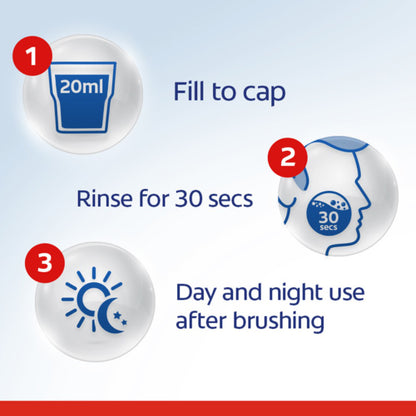 1
20ml
Fill to cap

2
Rinse for 30 secs
30 secs

3
Day and night use after brushing