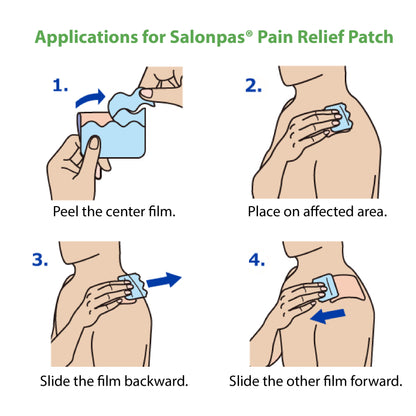 Applications for Salonpas® Pain Relief Patch

1.

Peel the center film.

2.

Place on affected area.

3.

Slide the film backward.

4.

Slide the other film forward.