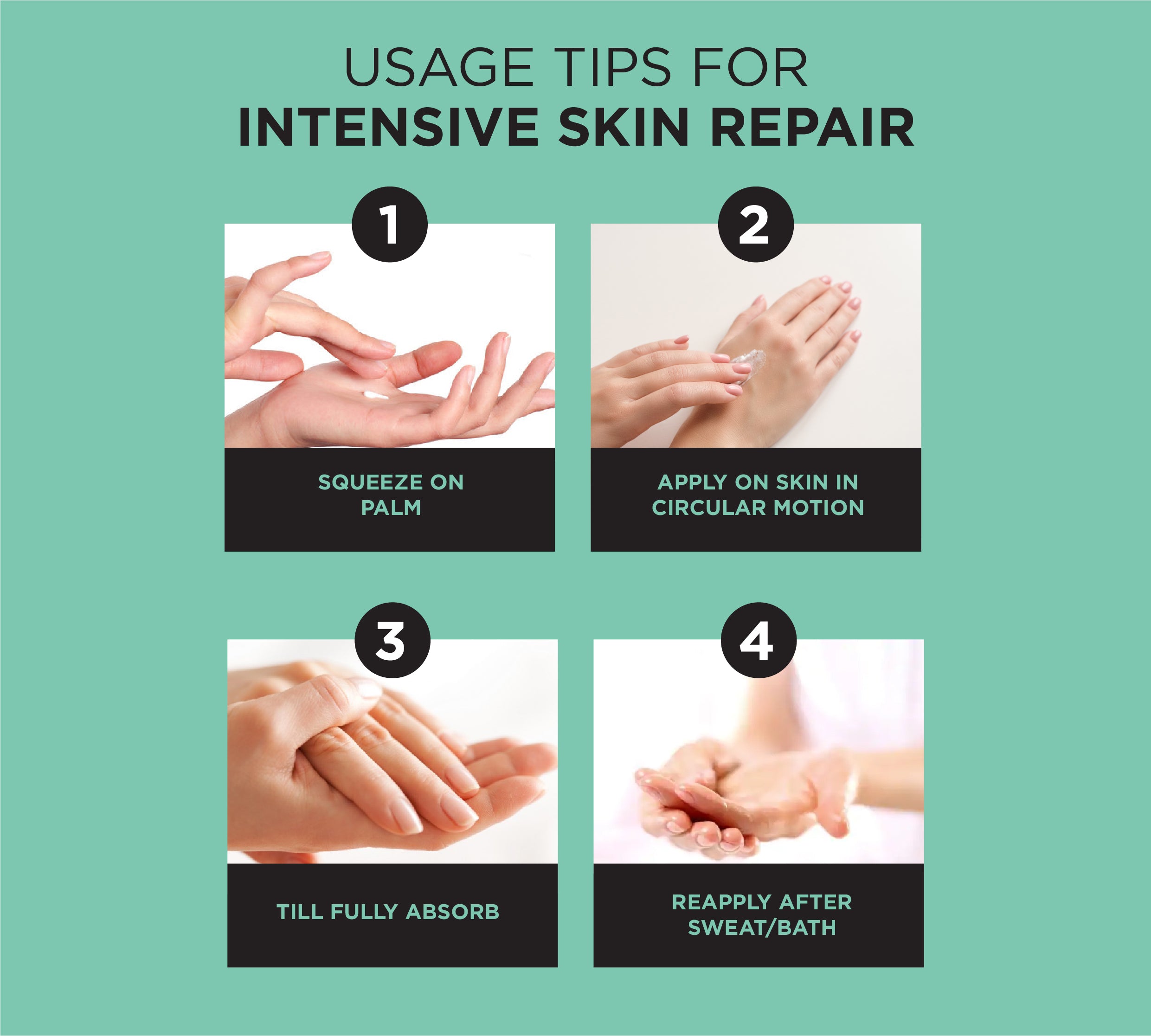 USAGE TIPS FOR
INTENSIVE SKIN REPAIR

1

SQUEEZE ON PALM

2

APPLY ON SKIN IN CIRCULAR MOTION

3

TILL FULLY ABSORB

4

REAPPLY AFTER SWEAT/BATH