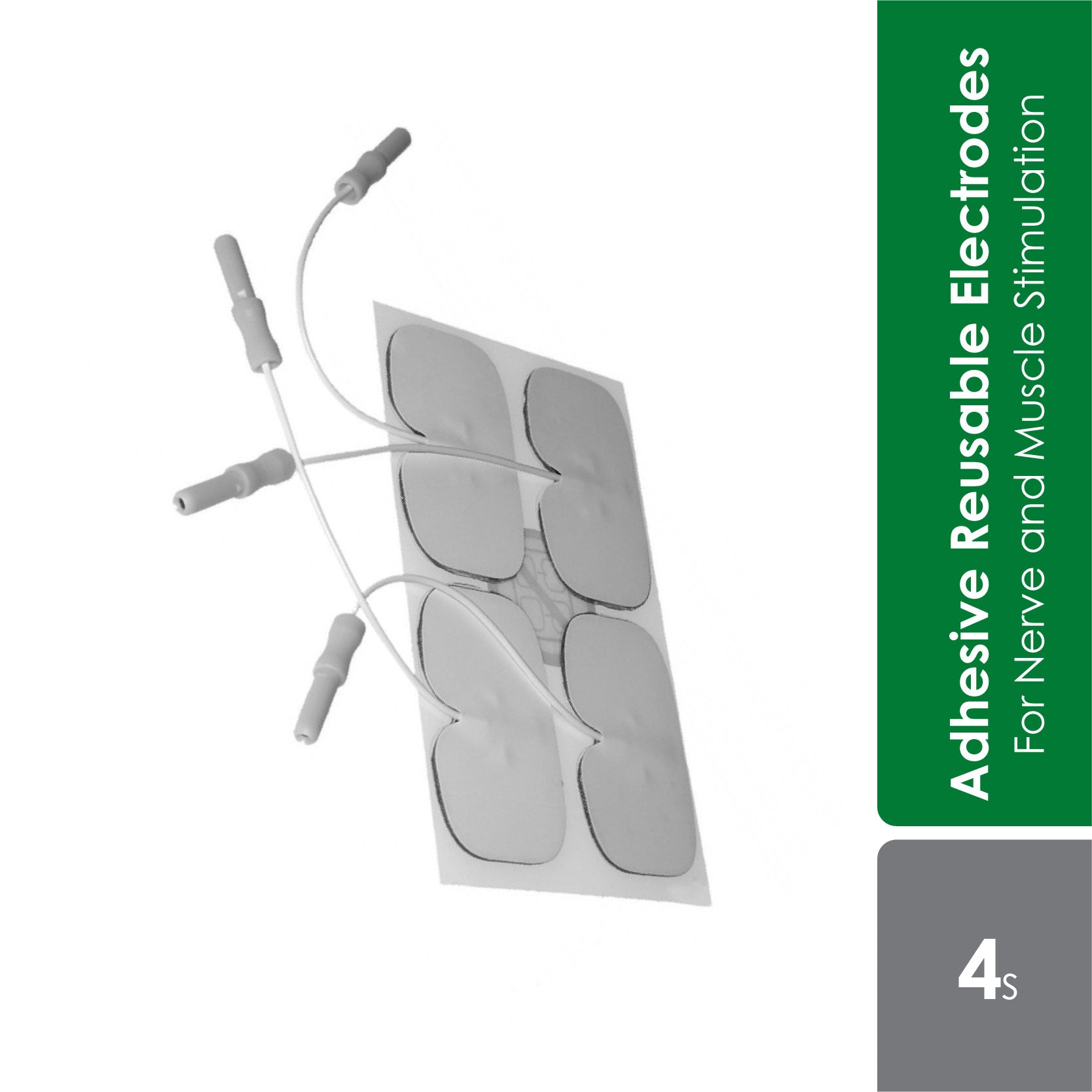 Adhesive Reusable Electrodes
For Nerve and Muscle Stimulation

4s