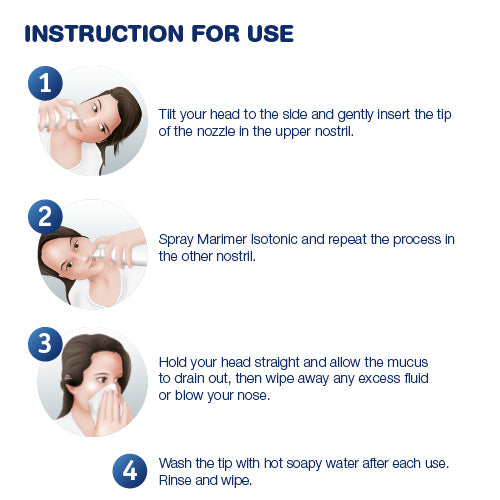 INSTRUCTION FOR USE

1

Tilt your head to the side and gently insert the tip of the nozzle in the upper nostril.

2

Spray Marimer Isotonic and repeat the process in the other nostril.

3

Hold your head straight and allow the mucus to drain out, then wipe away any excess fluid or blow your nose.

4

Wash the tip with hot soapy water after each use. Rinse and wipe.