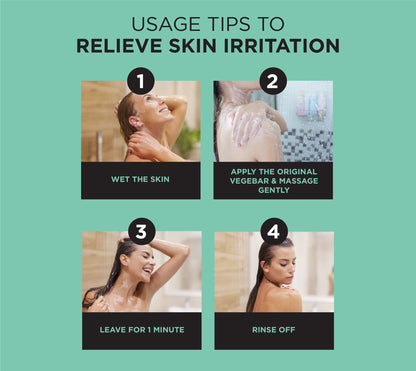 USAGE TIPS TO
RELIEVE SKIN IRRITATION

1

WET THE SKIN

2

APPLY THE ORIGINAL VEGEBAR & MASSAGE GENTLY

3

LEAVE FOR 1 MINUTE

4

RINSE OFF