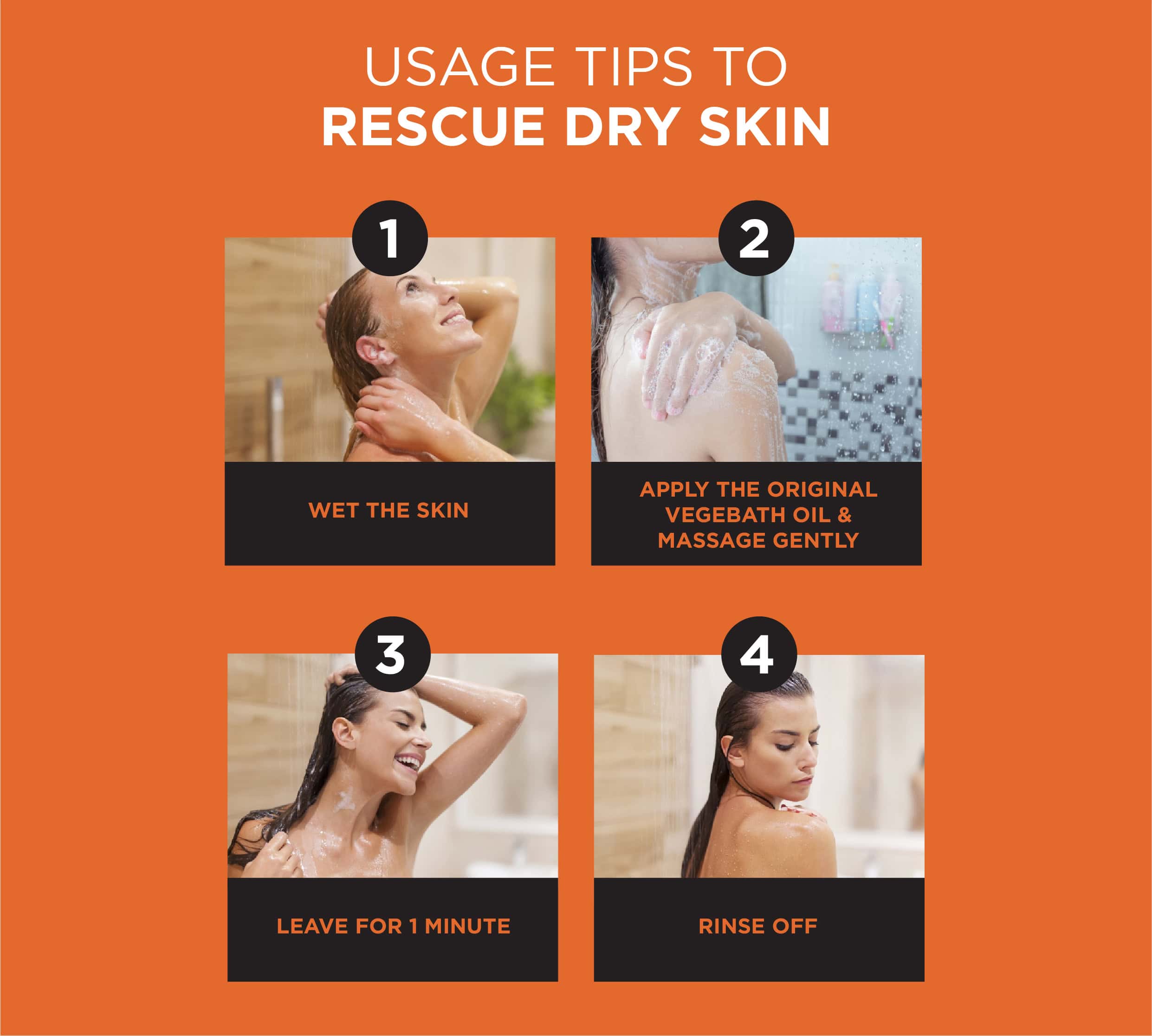 USAGE TIPS TO
RESCUE DRY SKIN

1

WET THE SKIN

2

APPLY THE ORIGINAL VEGEBATH OIL & MASSAGE GENTLY

3

LEAVE FOR 1 MINUTE

4

RINSE OFF