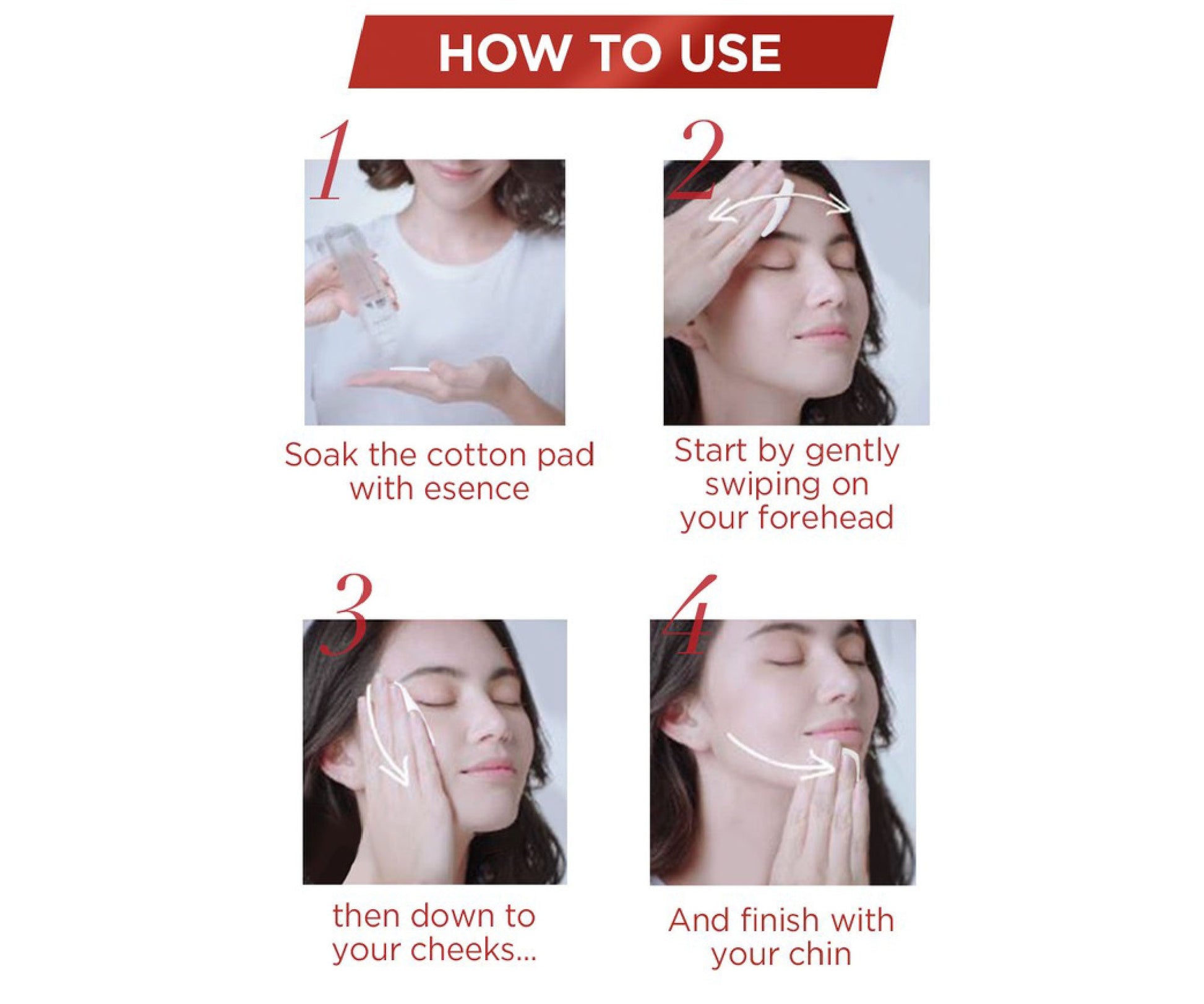 HOW TO USE

1

Soak the cotton pad with esence

2

Start by gently swiping on your forehead

3

then down to your cheeks...

4

And finish with your chin