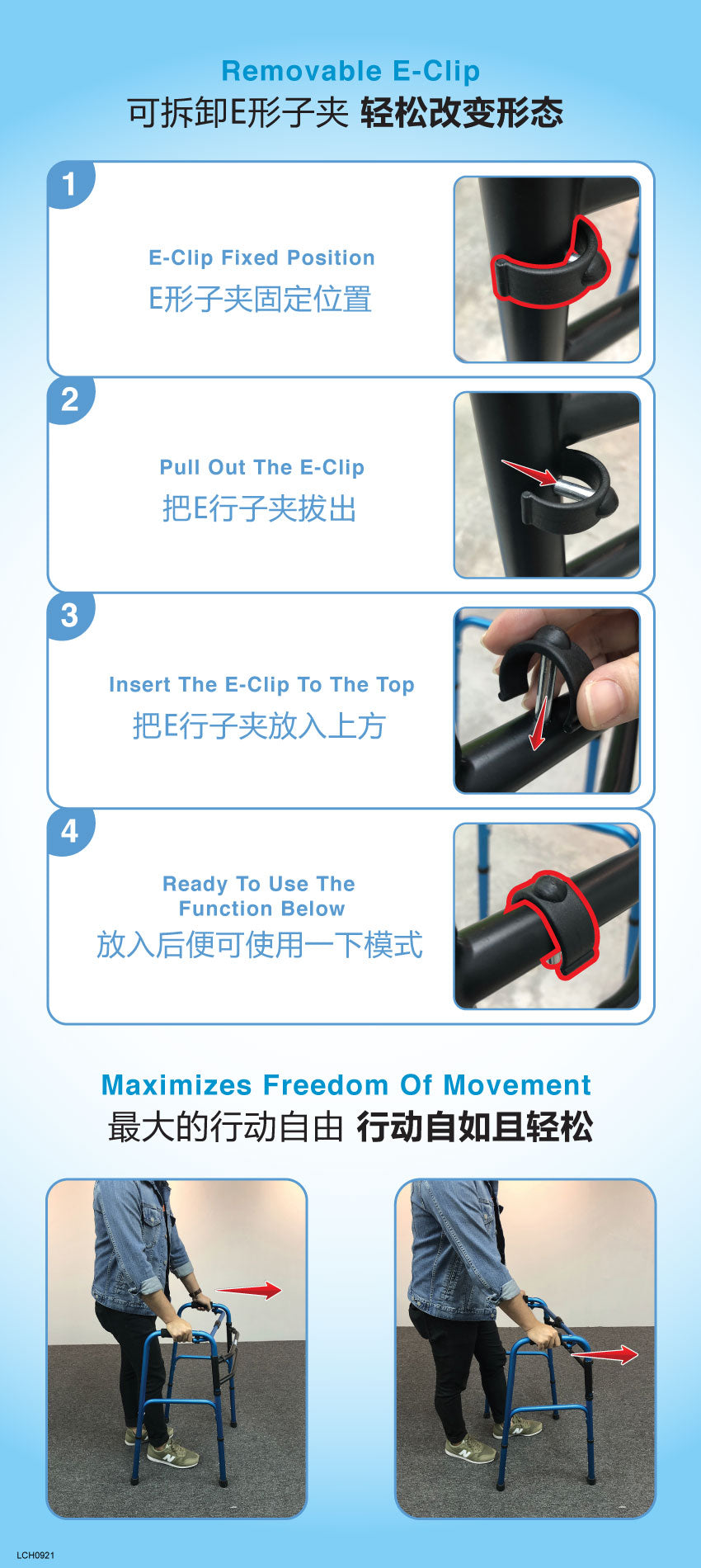 Removable E-Clip
可拆卸E形子夹 轻松改变形态

1
E-Clip Fixed Position
E形子夹固定位置

2
Pull Out The E-Clip
把E行子夹拔出

3
Insert The E-Clip To The Top
把E行子夹放入上方

4
Ready To Use The Function Below
放入后便可使用一下模式

Maximizes Freedom Of Movement
最大的行动自由 行动自如且轻松

LCH0921