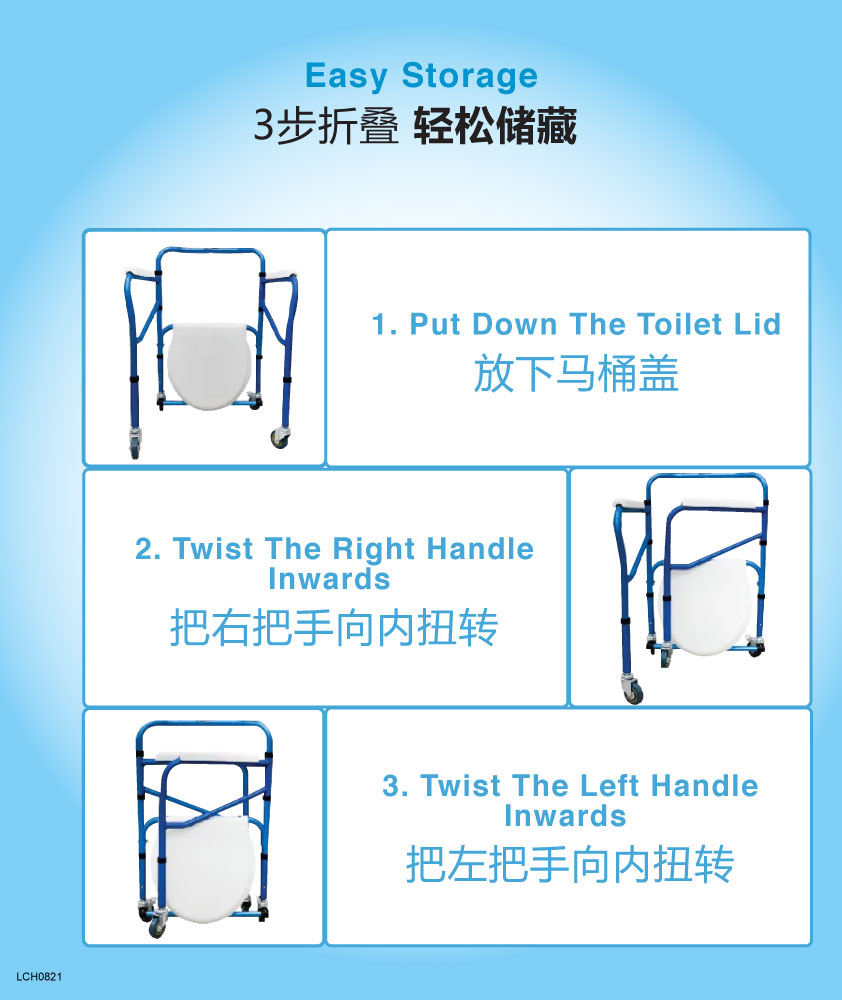 Easy Storage
3步折叠 轻松储藏

1. Put Down The Toilet Lid
放下马桶盖

2. Twist The Right Handle Inwards
把右把手向内扭转

3. Twist The Left Handle Inwards
把左把手向内扭转

LCH0821