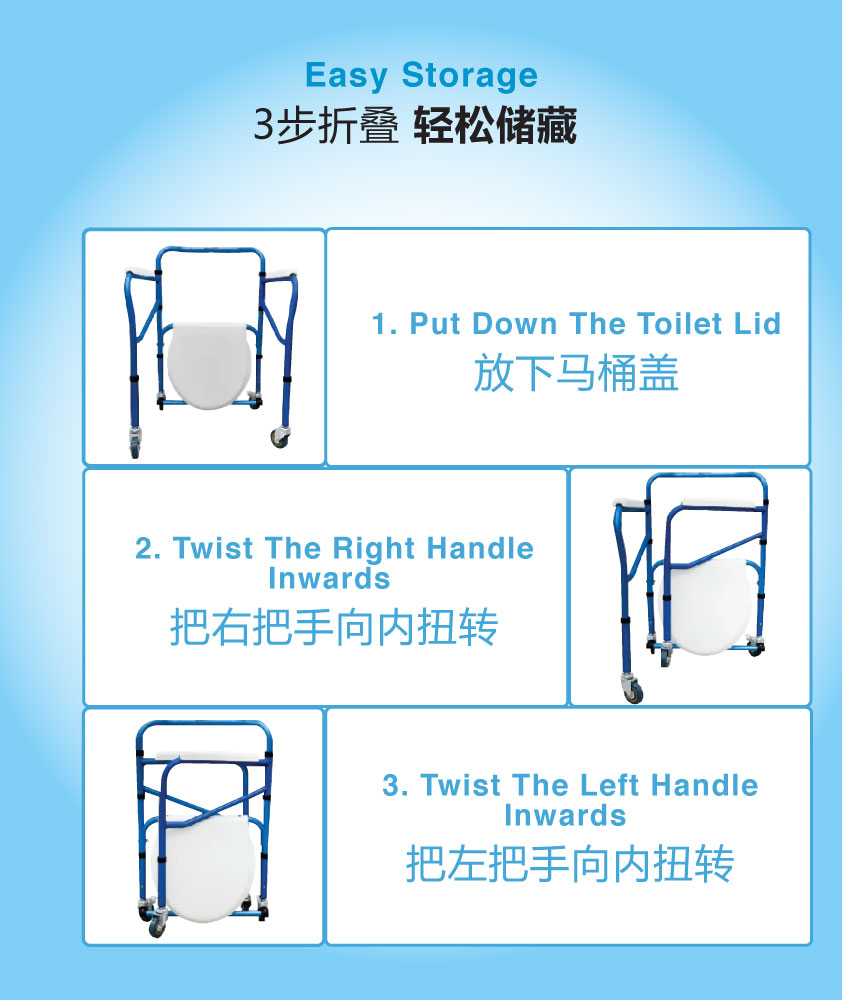 Easy Storage
3步折叠 轻松储藏

1. Put Down The Toilet Lid
放下马桶盖

2. Twist The Right Handle Inwards
把右把手向内扭转

3. Twist The Left Handle Inwards
把左把手向内扭转