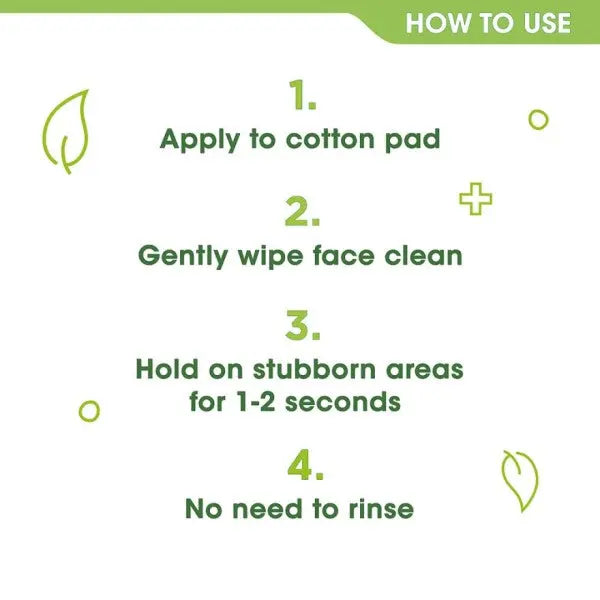 HOW TO USE

1.
Apply to cotton pad

2.
Gently wipe face clean

3.
Hold on stubborn areas for 1-2 seconds

4.
No need to rinse