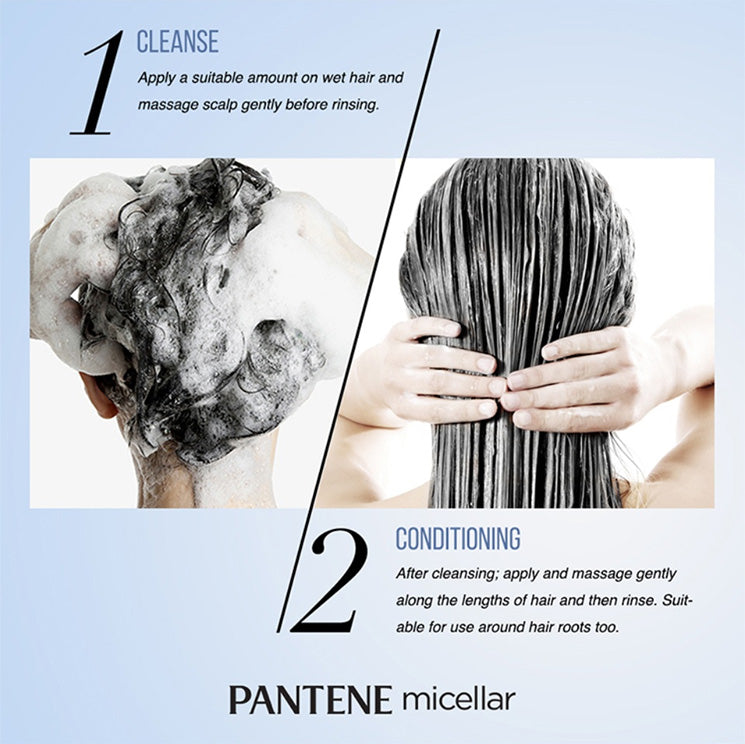 1
CLEANSE
Apply a suitable amount on wet hair and massage scalp gently before rinsing.

2
CONDITIONING
After cleansing; apply and massage gently along the lengths of hair and then rinse. Suitable for use around hair roots too.

PANTENE micellar