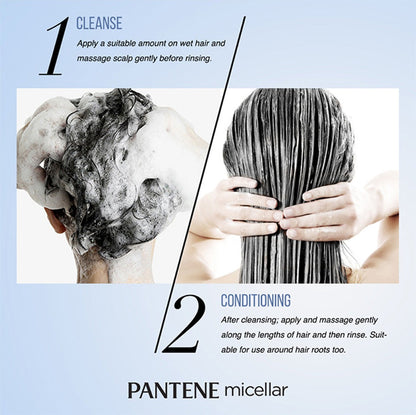 1 CLEANSE

Apply a suitable amount on wet hair and massage scalp gently before rinsing.

2 CONDITIONING

After cleansing; apply and massage gently along the lengths of hair and then rinse. Suitable for use around hair roots too.

PANTENE micellar