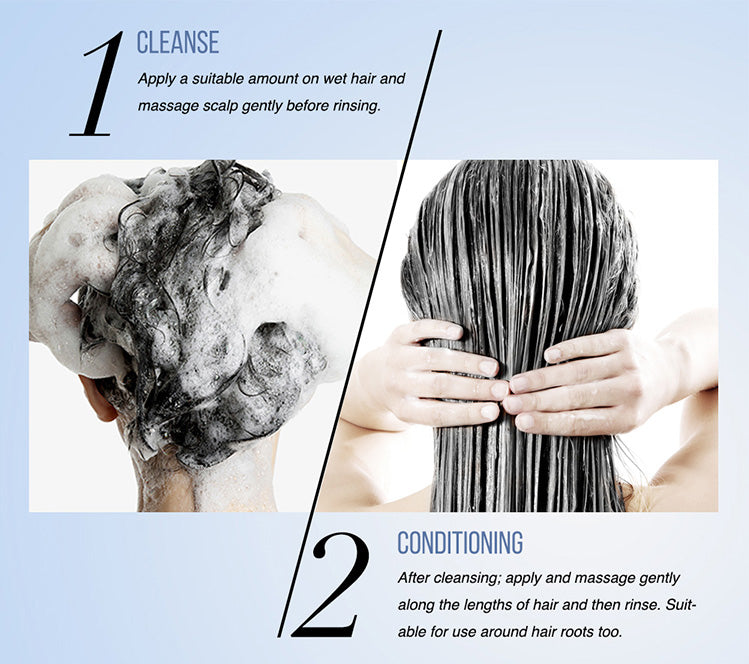 1
CLEANSE
Apply a suitable amount on wet hair and massage scalp gently before rinsing.

2
CONDITIONING
After cleansing; apply and massage gently along the lengths of hair and then rinse. Suitable for use around hair roots too.