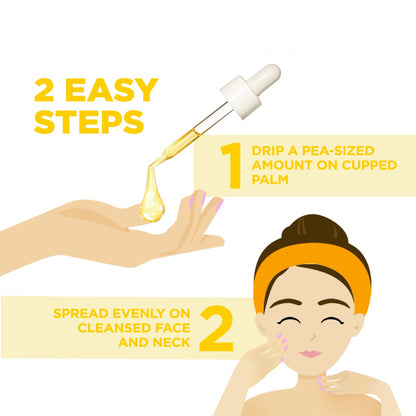 2 EASY STEPS

1 DRIP A PEA-SIZED AMOUNT ON CUPPED PALM

SPREAD EVENLY ON CLEANSED FACE AND NECK 2