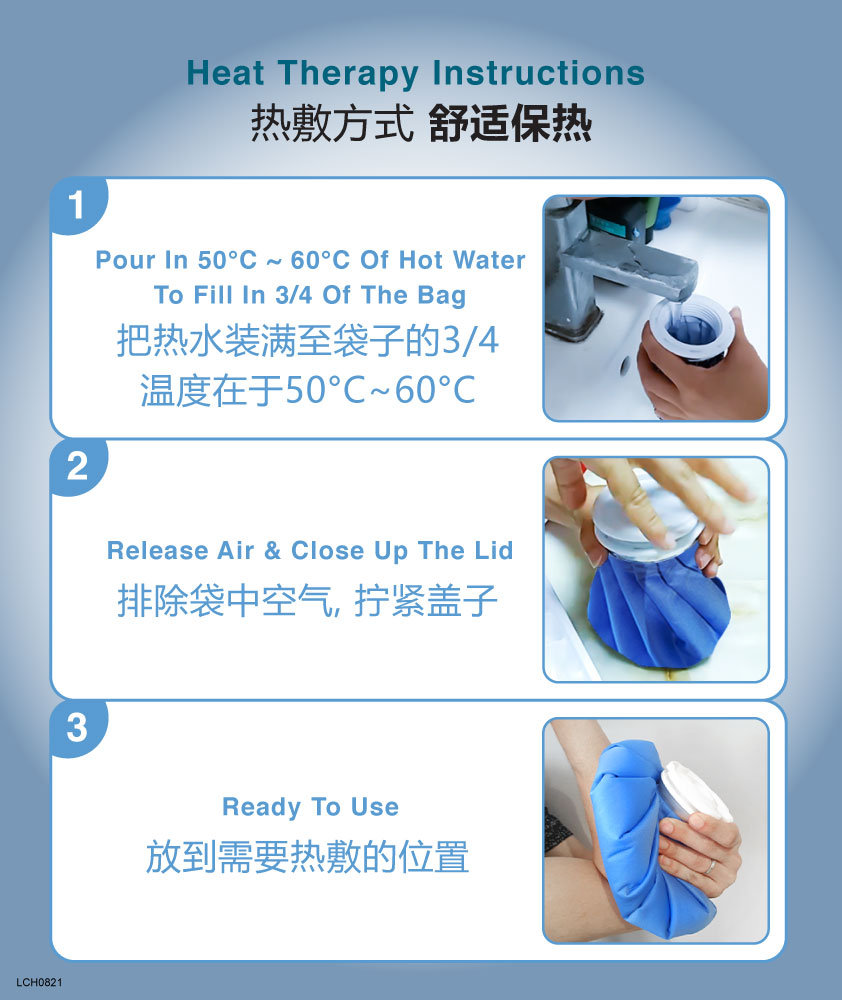 Heat Therapy Instructions
热敷方式 舒适保热

1

Pour In 50°C ~ 60°C Of Hot Water To Fill In 3/4 Of The Bag
把热水装满至袋子的3/4
温度在于50°C~60°C

2

Release Air & Close Up The Lid
排除袋中空气, 拧紧盖子

3

Ready To Use
放到需要热敷的位置

LCH0821