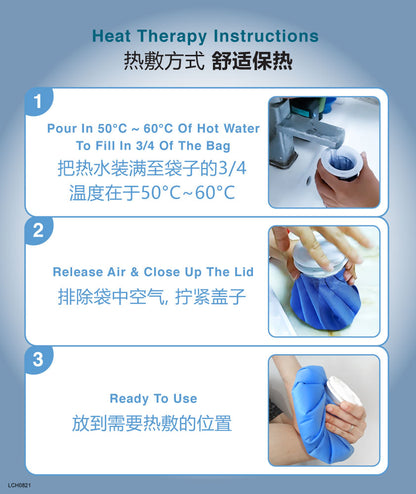 Heat Therapy Instructions
热敷方式 舒适保热

1

Pour In 50°C ~ 60°C Of Hot Water To Fill In 3/4 Of The Bag
把热水装满至袋子的3/4
温度在于50°C~60°C

2

Release Air & Close Up The Lid
排除袋中空气, 拧紧盖子

3

Ready To Use
放到需要热敷的位置

LCH0821