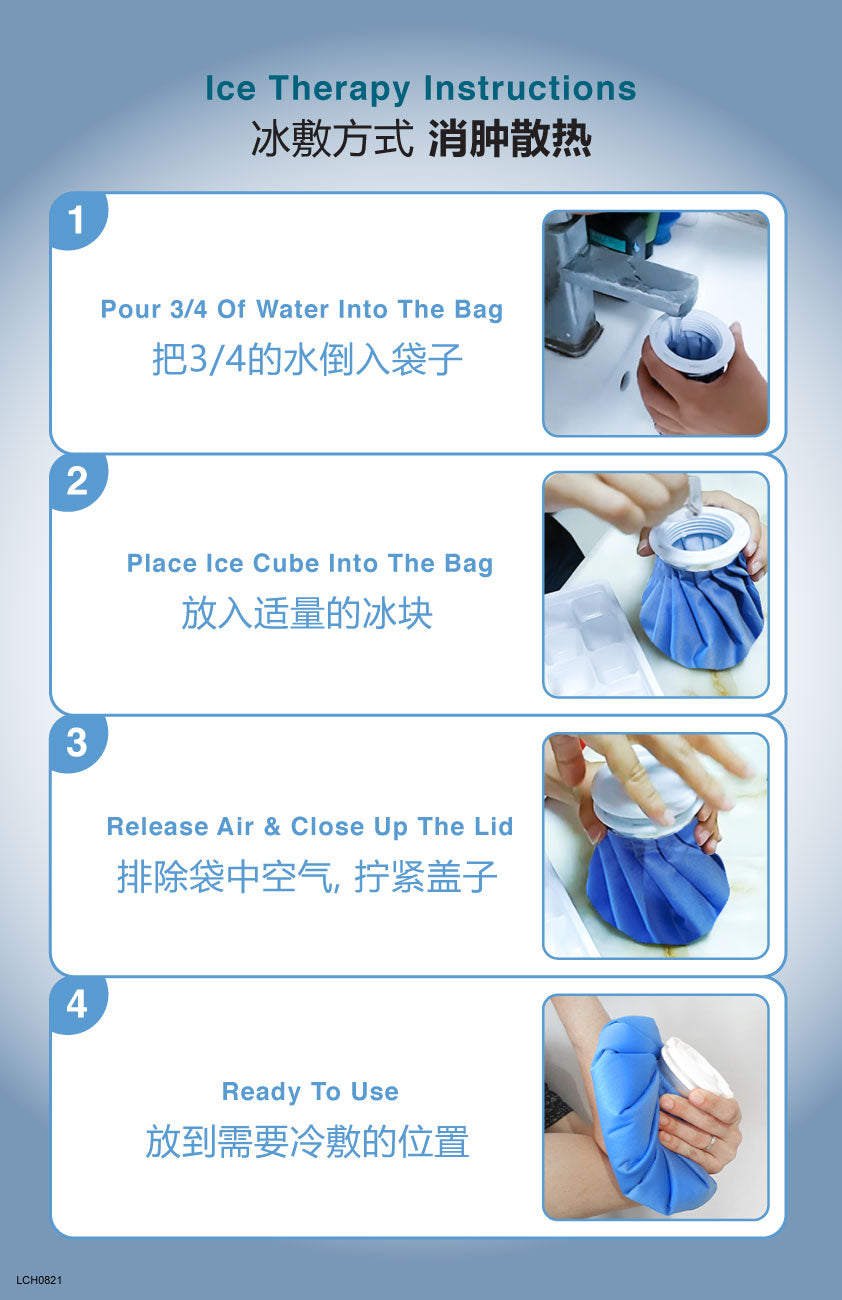 Ice Therapy Instructions
冰敷方式 消肿散热

1

Pour 3/4 Of Water Into The Bag
把3/4的水倒入袋子

2

Place Ice Cube Into The Bag
放入适量的冰块

3

Release Air & Close Up The Lid
排除袋中空气, 拧紧盖子

4

Ready To Use
放到需要冷敷的位置

LCH0821