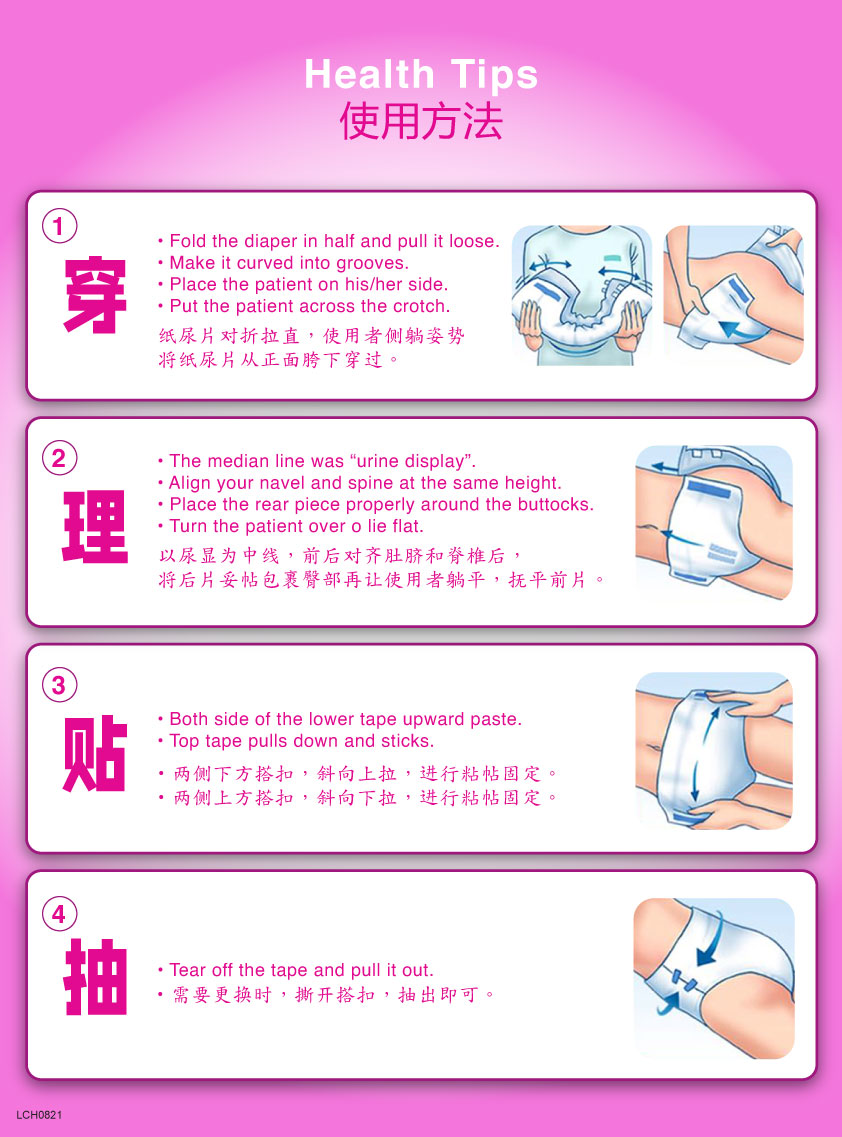 Health Tips
使用方法

1
穿
• Fold the diaper in half and pull it loose.
• Make it curved into grooves.
• Place the patient on his/her side.
• Put the patient across the crotch.
纸尿片对折拉直，使用者侧躺姿势
将纸尿片从正面胯下穿过。

2
理
• The median line was “urine display”.
• Align your navel and spine at the same height.
• Place the rear piece properly around the buttocks.
• Turn the patient over o lie flat.
以尿显为中线，前后对齐肚脐和脊椎后，
将后片妥帖包裹臀部再让使用者躺平，抚平前片。

3
贴
• Both side of the lower tape upward paste.
• Top tape pulls down and sticks.
• 两侧下方搭扣，斜向上拉，进行粘帖固定。
• 两侧上方搭扣，斜向下拉，进行粘帖固定。

4
抽
• Tear off the tape and pull it out.
• 需要更换时，撕开搭扣，抽出即可。

LCH0821