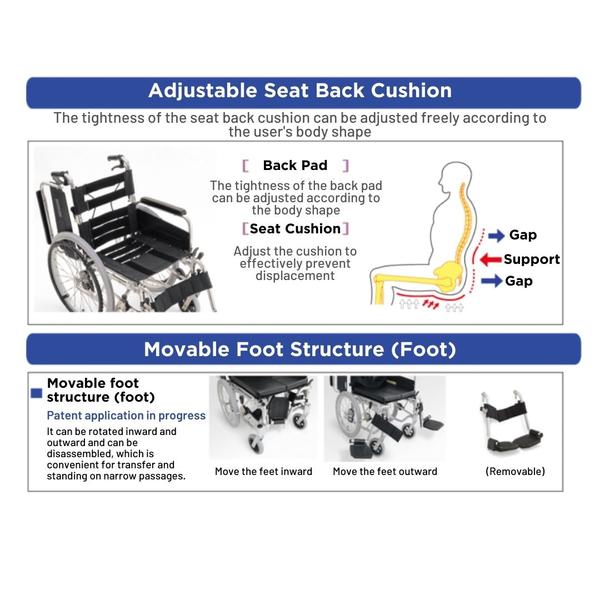 Adjustable Seat Back Cushion

The tightness of the seat back cushion can be adjusted freely according to the user's body shape

[ Back Pad ]

The tightness of the back pad can be adjusted according to the body shape

[Seat Cushion]

Adjust the cushion to effectively prevent displacement

Gap

Support

Gap

Movable Foot Structure (Foot)

Movable foot structure (foot)

Patent application in progress

It can be rotated inward and outward and can be disassembled, which is convenient for transfer and standing on narrow passages.

Move the feet inward

Move the feet outward

(Removable)