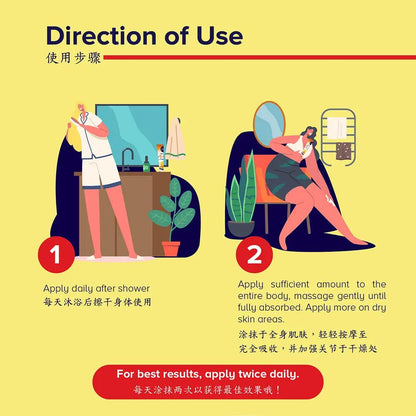 Direction of Use
使用步骤

1

Apply daily after shower
每天沐浴后擦干身体使用

2

Apply sufficient amount to the entire body, massage gently until fully absorbed. Apply more on dry skin areas.
涂抹于全身肌肤，轻轻按摩至完全吸收，并加强关节于干燥处

For best results, apply twice daily.
每天涂抹两次以获得最佳效果哦！