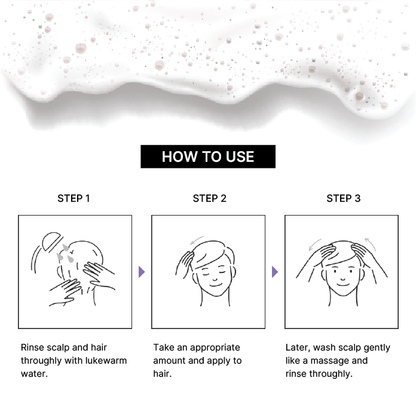 HOW TO USE

STEP 1

Rinse scalp and hair throughly with lukewarm water.

STEP 2

Take an appropriate amount and apply to hair.

STEP 3

Later, wash scalp gently like a massage and rinse throughly.