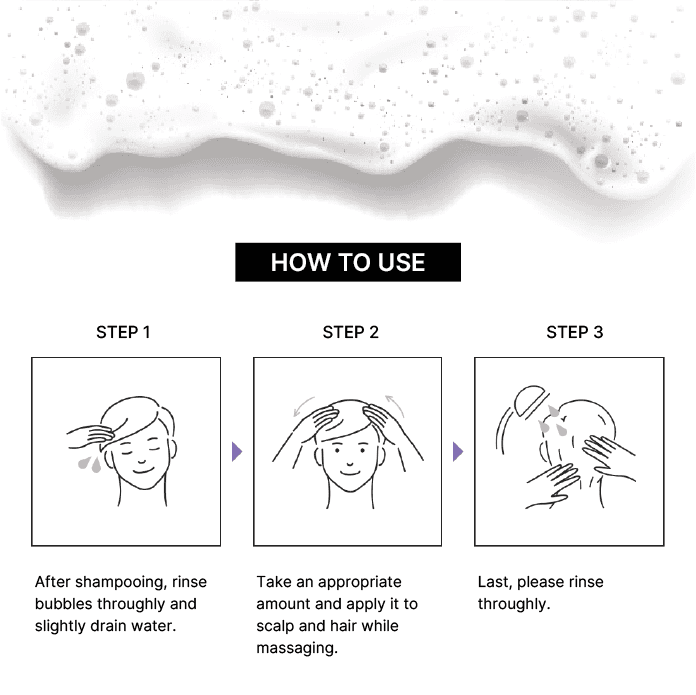 HOW TO USE

STEP 1

After shampooing, rinse bubbles throughly and slightly drain water.

STEP 2

Take an appropriate amount and apply it to scalp and hair while massaging.

STEP 3

Last, please rinse throughly.