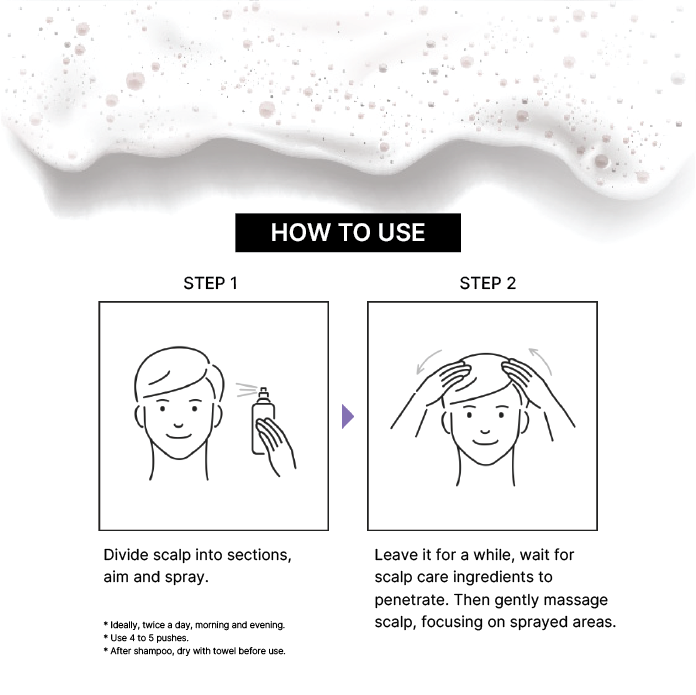 HOW TO USE

STEP 1

Divide scalp into sections, aim and spray.

* Ideally, twice a day, morning and evening.
* Use 4 to 5 pushes.
* After shampoo, dry with towel before use.

STEP 2

Leave it for a while, wait for scalp care ingredients to penetrate. Then gently massage scalp, focusing on sprayed areas.