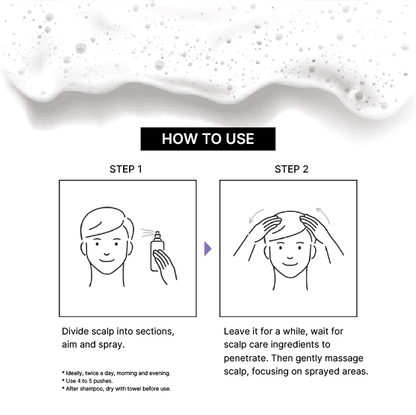 HOW TO USE

STEP 1

Divide scalp into sections, aim and spray.

* Ideally, twice a day, morning and evening.
* Use 4 to 5 pushes.
* After shampoo, dry with towel before use.

STEP 2

Leave it for a while, wait for scalp care ingredients to penetrate. Then gently massage scalp, focusing on sprayed areas.